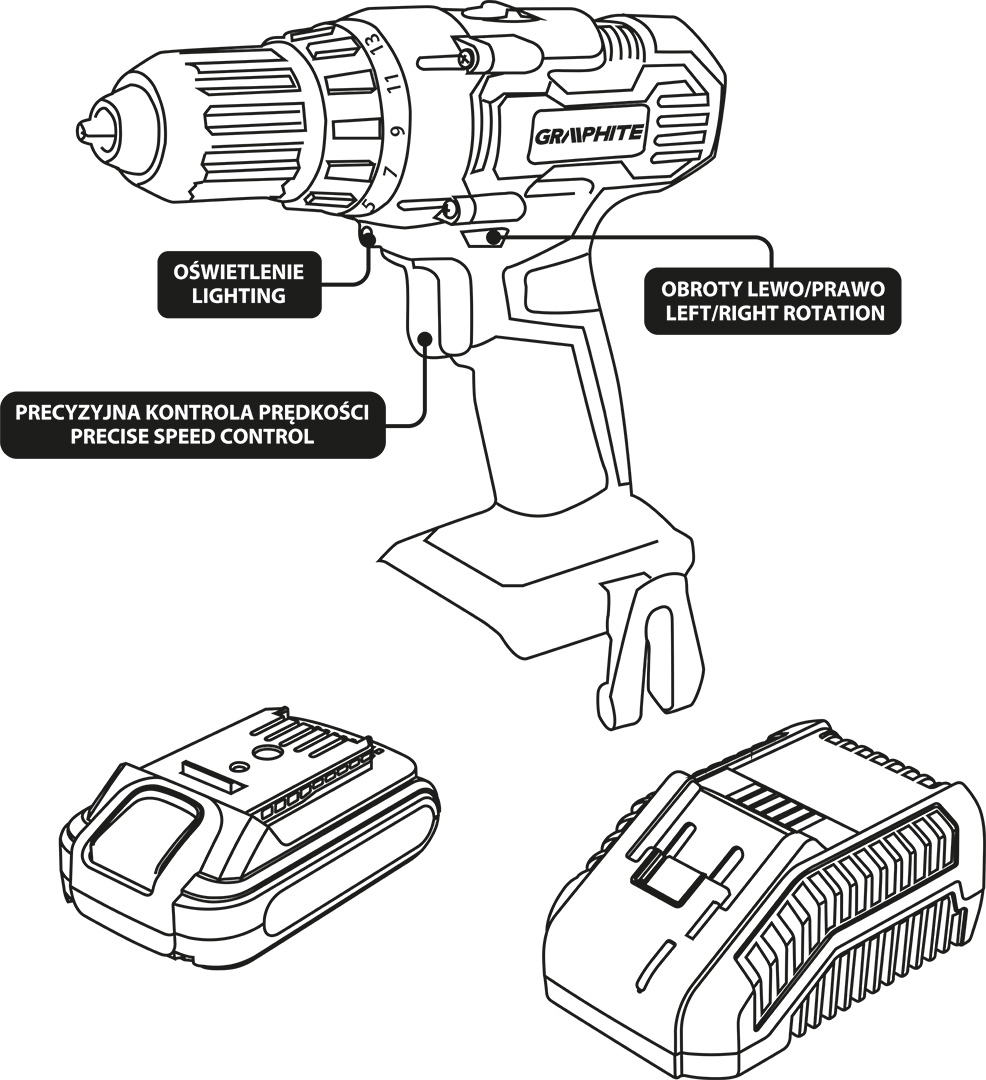 13
11
9
7
5
GRAPHITE

OŚWIETLENIE
LIGHTING

OBROTY LEWO/PRAWO
LEFT/RIGHT ROTATION

PRECYZYJNA KONTROLA PRĘDKOŚCI
PRECISE SPEED CONTROL