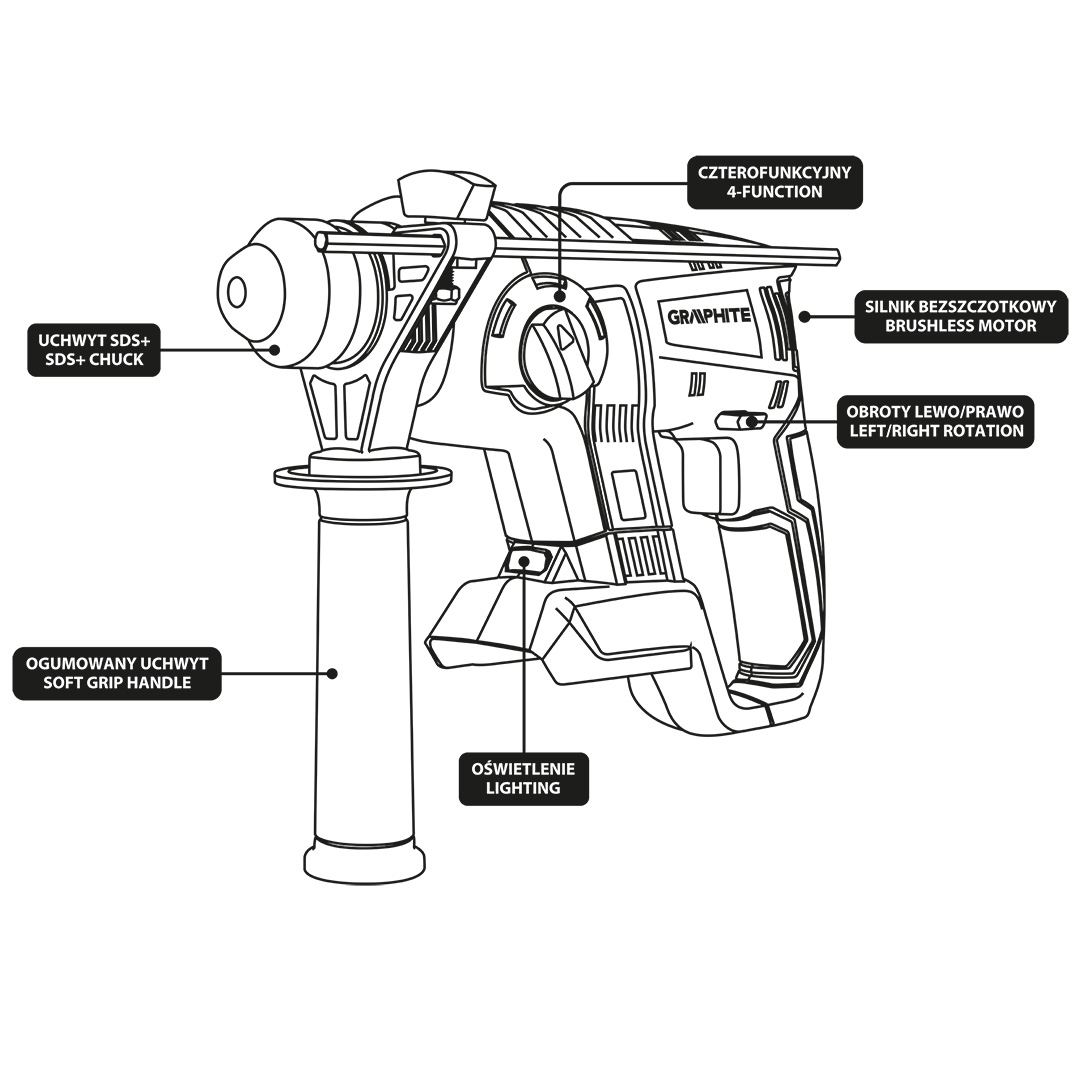 CZTEROFUNKCYJNY
4-FUNCTION

UCHWYT SDS+
SDS+ CHUCK

GRAPHITE

SILNIK BEZSZCZOTKOWY
BRUSHLESS MOTOR

OBROTY LEWO/PRAWO
LEFT/RIGHT ROTATION

OGUMOWANY UCHWYT
SOFT GRIP HANDLE

OŚWIETLENIE
LIGHTING