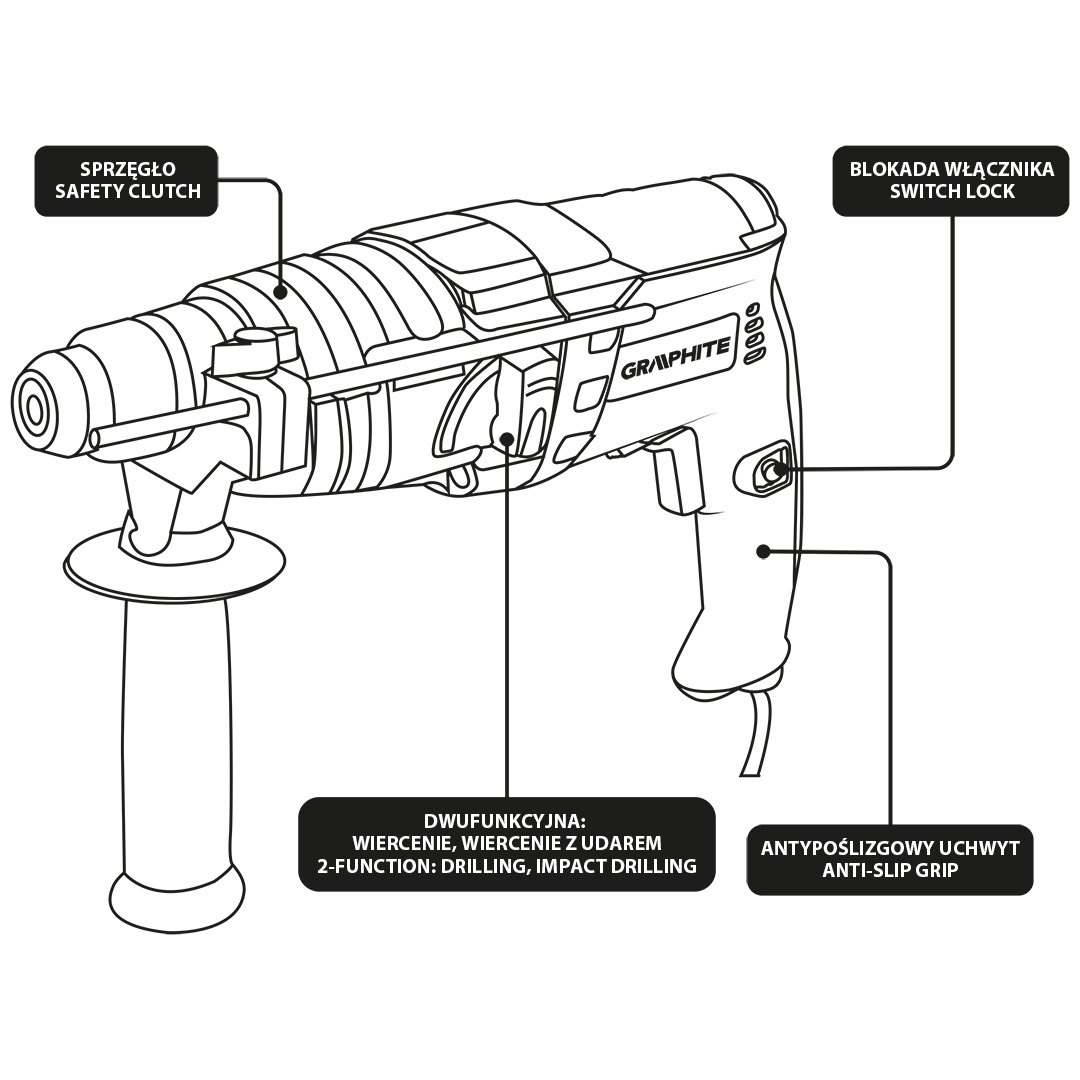 SPRZĘGŁO
SAFETY CLUTCH

BLOKADA WŁĄCZNIKA
SWITCH LOCK

GRAPHITE

DWUFUNKCYJNA:
WIERCENIE, WIERCENIE Z UDAREM
2-FUNCTION: DRILLING, IMPACT DRILLING

ANTYPOŚLIZGOWY UCHWYT
ANTI-SLIP GRIP