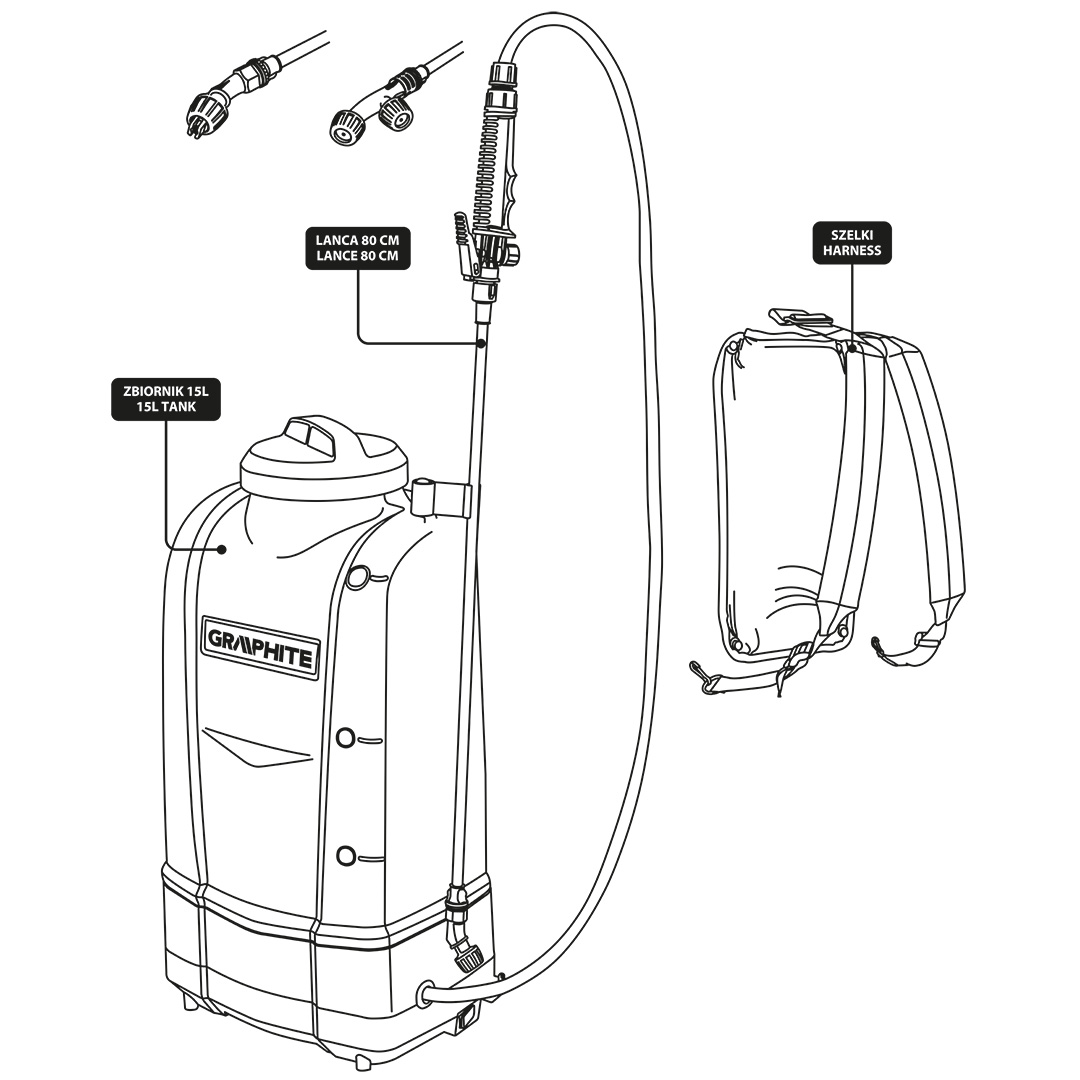 LANCA 80 CM
LANCE 80 CM

SZELKI
HARNESS

ZBIORNIK 15L
15L TANK

GRAPHITE