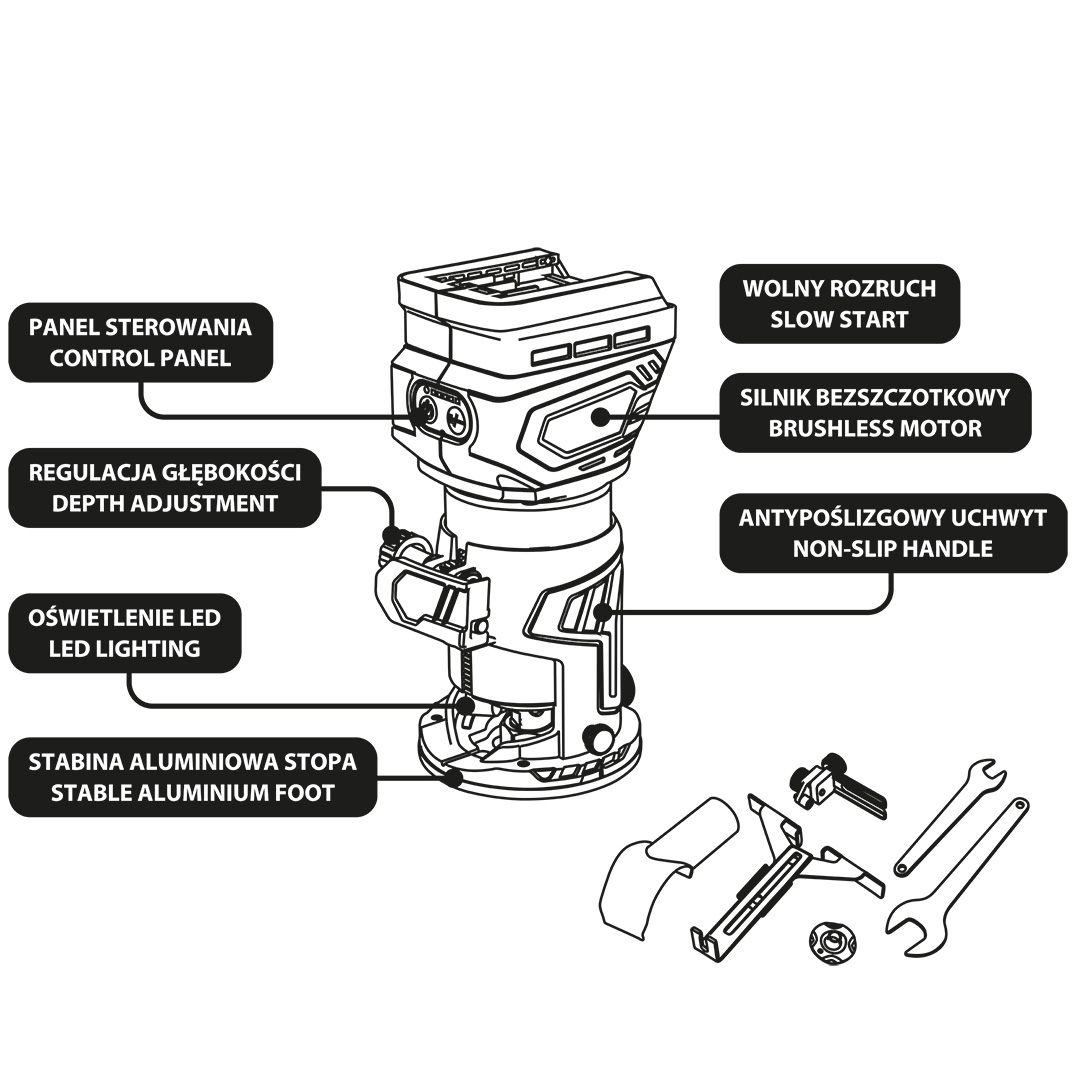 PANEL STEROWANIA
CONTROL PANEL

REGULACJA GŁĘBOKOŚCI
DEPTH ADJUSTMENT

OŚWIETLENIE LED
LED LIGHTING

STABINA ALUMINIOWA STOPA
STABLE ALUMINIUM FOOT

WOLNY ROZRUCH
SLOW START

SILNIK BEZSZCZOTKOWY
BRUSHLESS MOTOR

ANTYPOŚLIZGOWY UCHWYT
NON-SLIP HANDLE