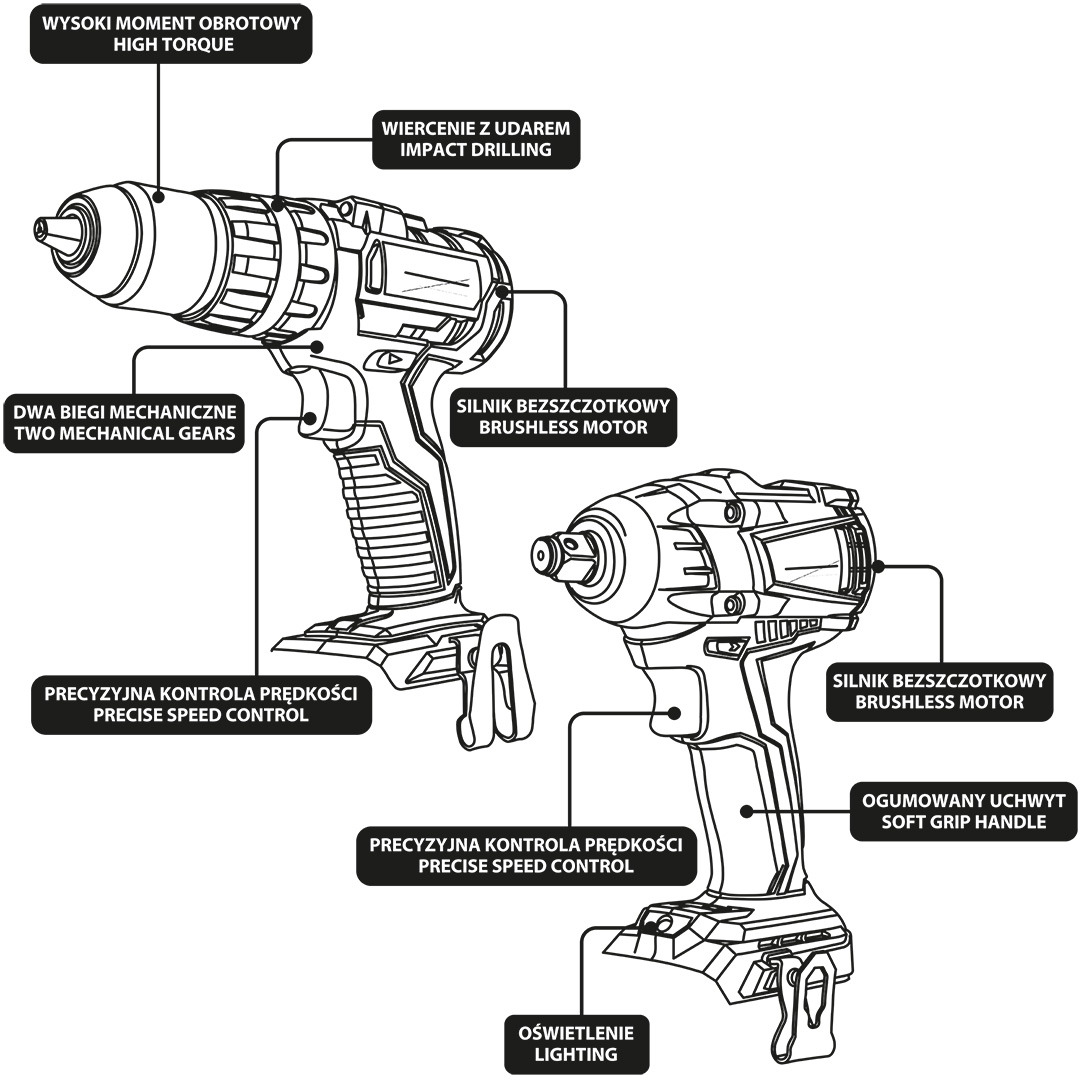 WYSOKI MOMENT OBROTOWY
HIGH TORQUE

WIERCENIE Z UDAREM
IMPACT DRILLING

DWA BIEGI MECHANICZNE
TWO MECHANICAL GEARS

SILNIK BEZSZCZOTKOWY
BRUSHLESS MOTOR

PRECYZYJNA KONTROLA PRĘDKOŚCI
PRECISE SPEED CONTROL

SILNIK BEZSZCZOTKOWY
BRUSHLESS MOTOR

OGUMOWANY UCHWYT
SOFT GRIP HANDLE

PRECYZYJNA KONTROLA PRĘDKOŚCI
PRECISE SPEED CONTROL

OŚWIETLENIE
LIGHTING