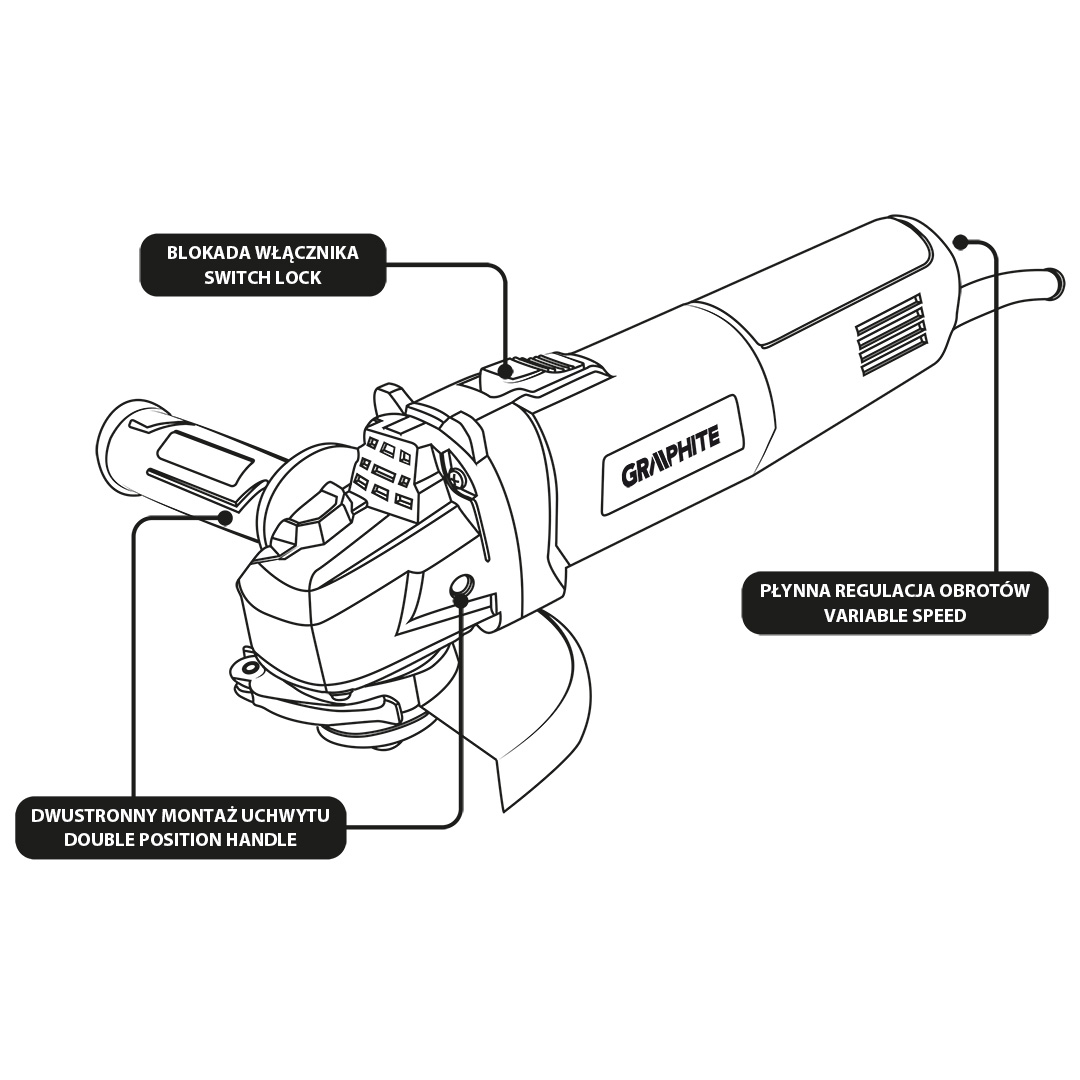 BLOKADA WŁĄCZNIKA
SWITCH LOCK

GRAPHITE

PŁYNNA REGULACJA OBROTÓW
VARIABLE SPEED

DWUSTRONNY MONTAŻ UCHWYTU
DOUBLE POSITION HANDLE