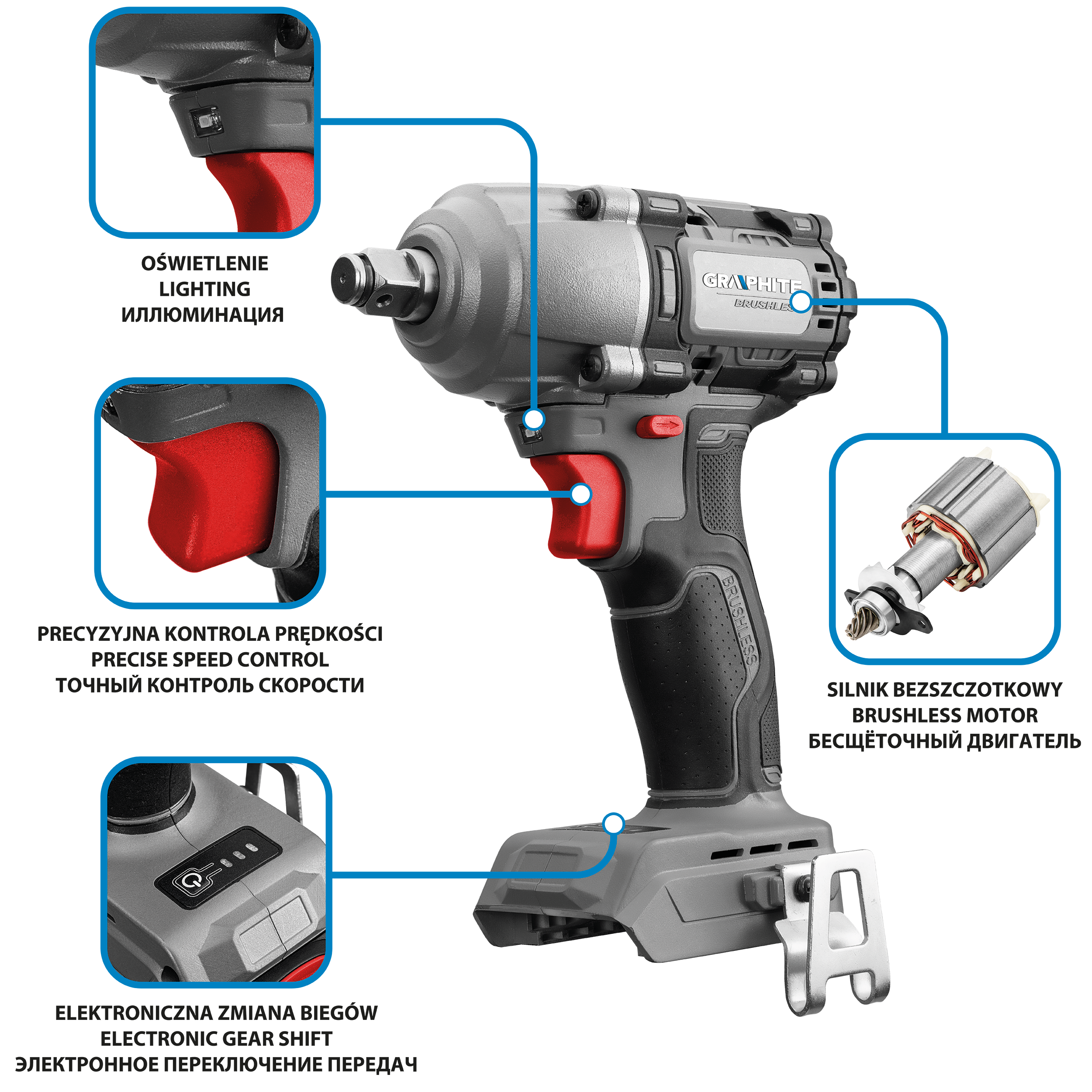 OŚWIETLENIE
LIGHTING
ИЛЛЮМИНАЦИЯ

GRAPHITE
BRUSHLESS

PRECYZYJNA KONTROLA PRĘDKOŚCI
PRECISE SPEED CONTROL
ТОЧНЫЙ КОНТРОЛЬ СКОРОСТИ

BRUSHLESS

SILNIK BEZSZCZOTKOWY
BRUSHLESS MOTOR
БЕСЩЁТОЧНЫЙ ДВИГАТЕЛЬ

ELEKTRONICZNA ZMIANA BIEGÓW
ELECTRONIC GEAR SHIFT
ЭЛЕКТРОННОЕ ПЕРЕКЛЮЧЕНИЕ ПЕРЕДАЧ