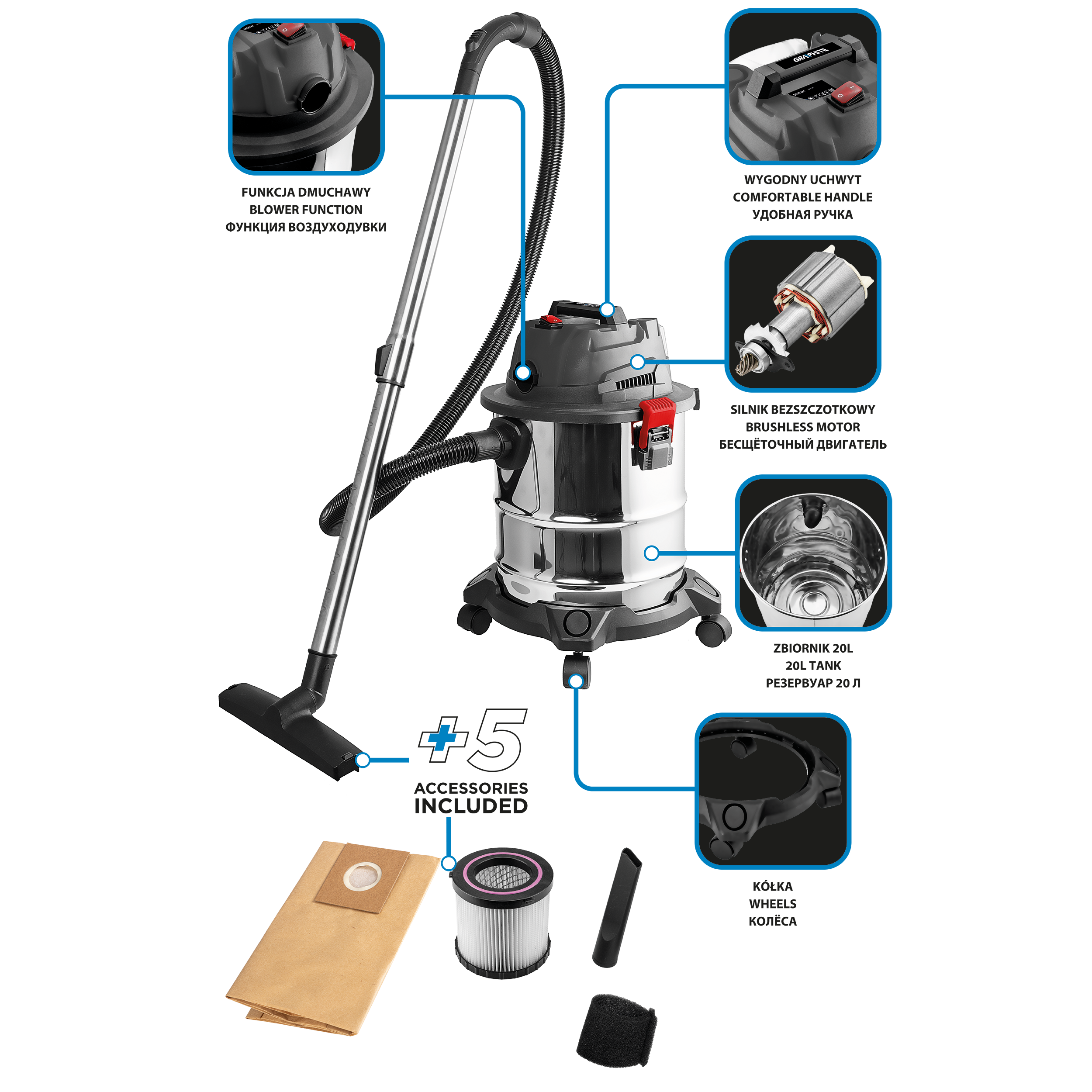 FUNKCJA DMUCHAWY
BLOWER FUNCTION
ФУНКЦИЯ ВОЗДУХОДУВКИ

GRAPHITE

WYGODNY UCHWYT
COMFORTABLE HANDLE
УДОБНАЯ РУЧКА

SILNIK BEZSZCZOTKOWY
BRUSHLESS MOTOR
БЕСЩЁТОЧНЫЙ ДВИГАТЕЛЬ

ZBIORNIK 20L
20L TANK
РЕЗЕРВУАР 20 Л

+5
ACCESSORIES
INCLUDED

KÓŁKA
WHEELS
КОЛЁСА