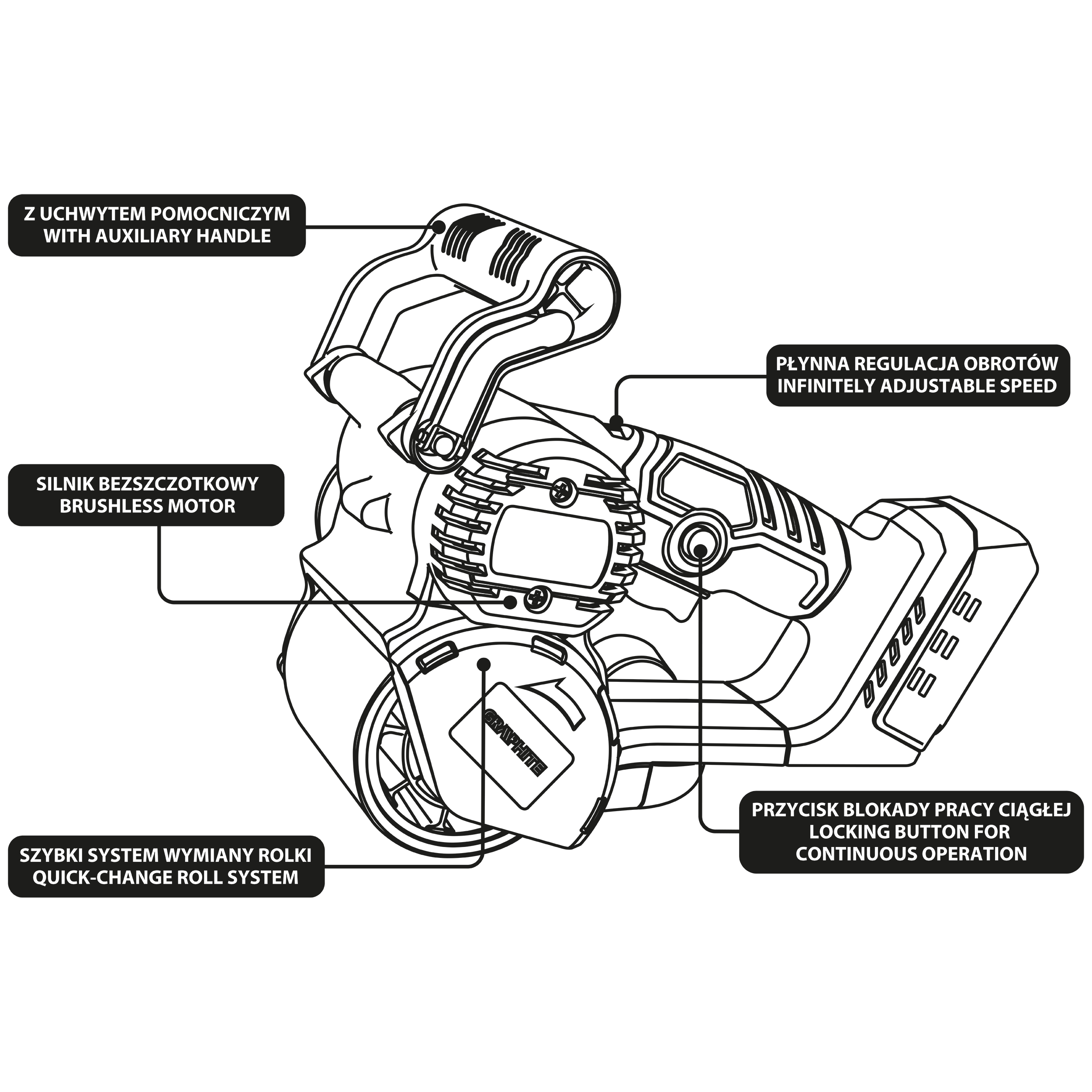 Z UCHWYTEM POMOCNICZYM
WITH AUXILIARY HANDLE

PŁYNNA REGULACJA OBROTÓW
INFINITELY ADJUSTABLE SPEED

SILNIK BEZSZCZOTKOWY
BRUSHLESS MOTOR

GRAPHITE

PRZYCISK BLOKADY PRACY CIĄGŁEJ
LOCKING BUTTON FOR
CONTINUOUS OPERATION

SZYBKI SYSTEM WYMIANY ROLKI
QUICK-CHANGE ROLL SYSTEM