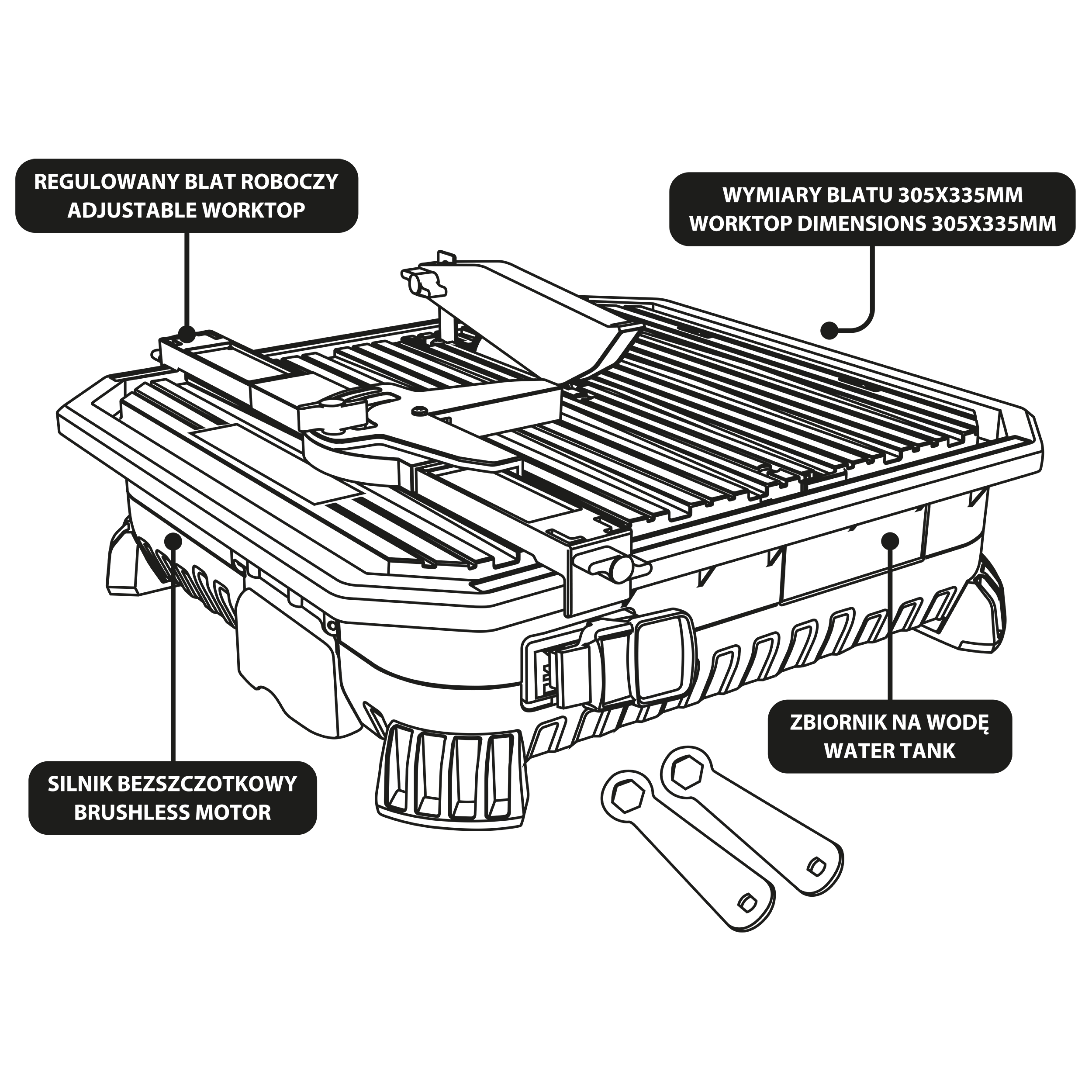 REGULOWANY BLAT ROBOCZY
ADJUSTABLE WORKTOP

WYMIARY BLATU 305X335MM
WORKTOP DIMENSIONS 305X335MM

ZBIORNIK NA WODĘ
WATER TANK

SILNIK BEZSZCZOTKOWY
BRUSHLESS MOTOR