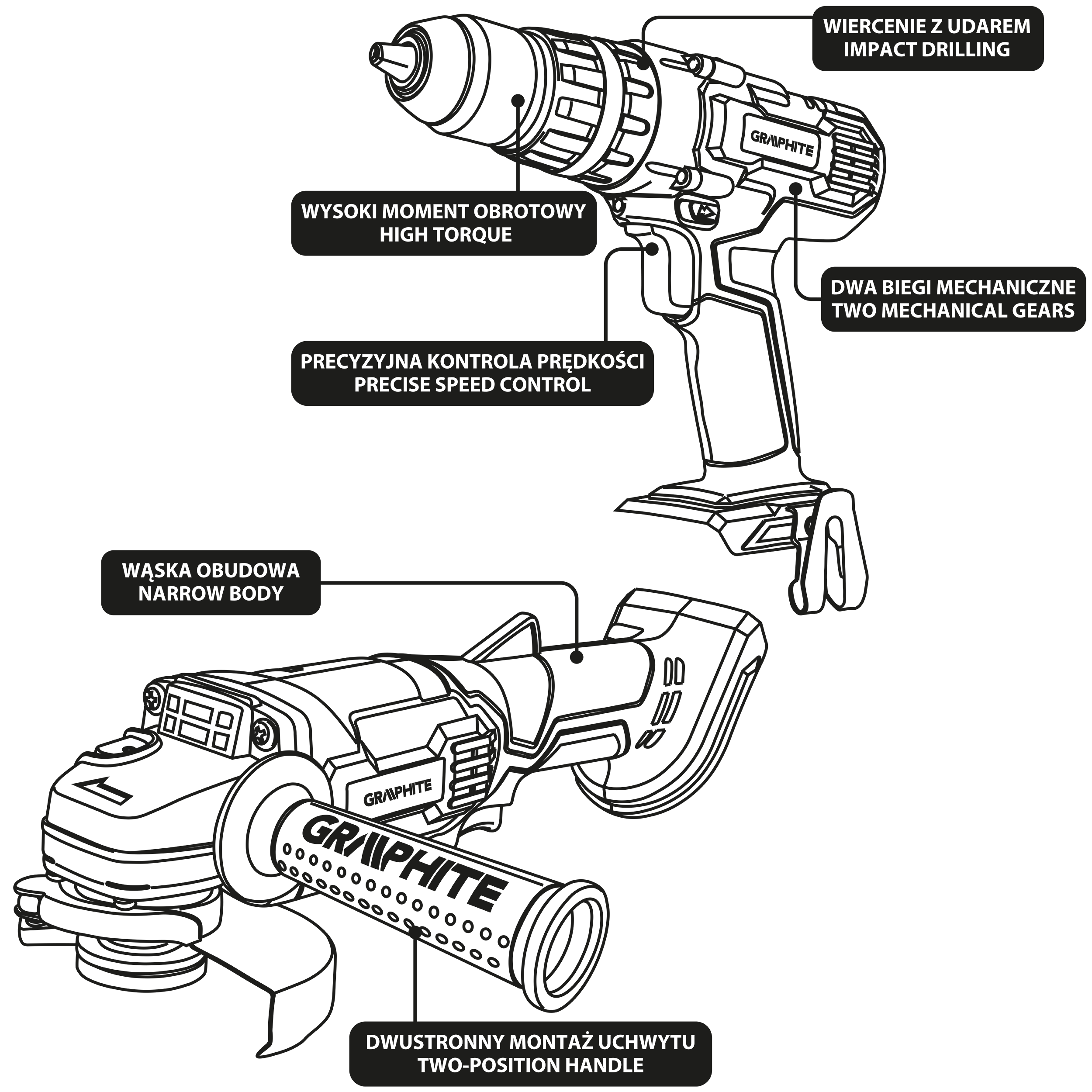 WIERCENIE Z UDAREM
IMPACT DRILLING

GRAPHITE

WYSOKI MOMENT OBROTOWY
HIGH TORQUE

DWA BIEGI MECHANICZNE
TWO MECHANICAL GEARS

PRECYZYJNA KONTROLA PRĘDKOŚCI
PRECISE SPEED CONTROL

WĄSKA OBUDOWA
NARROW BODY

GRAPHITE

GRAPHITE

DWUSTRONNY MONTAŻ UCHWYTU
TWO-POSITION HANDLE