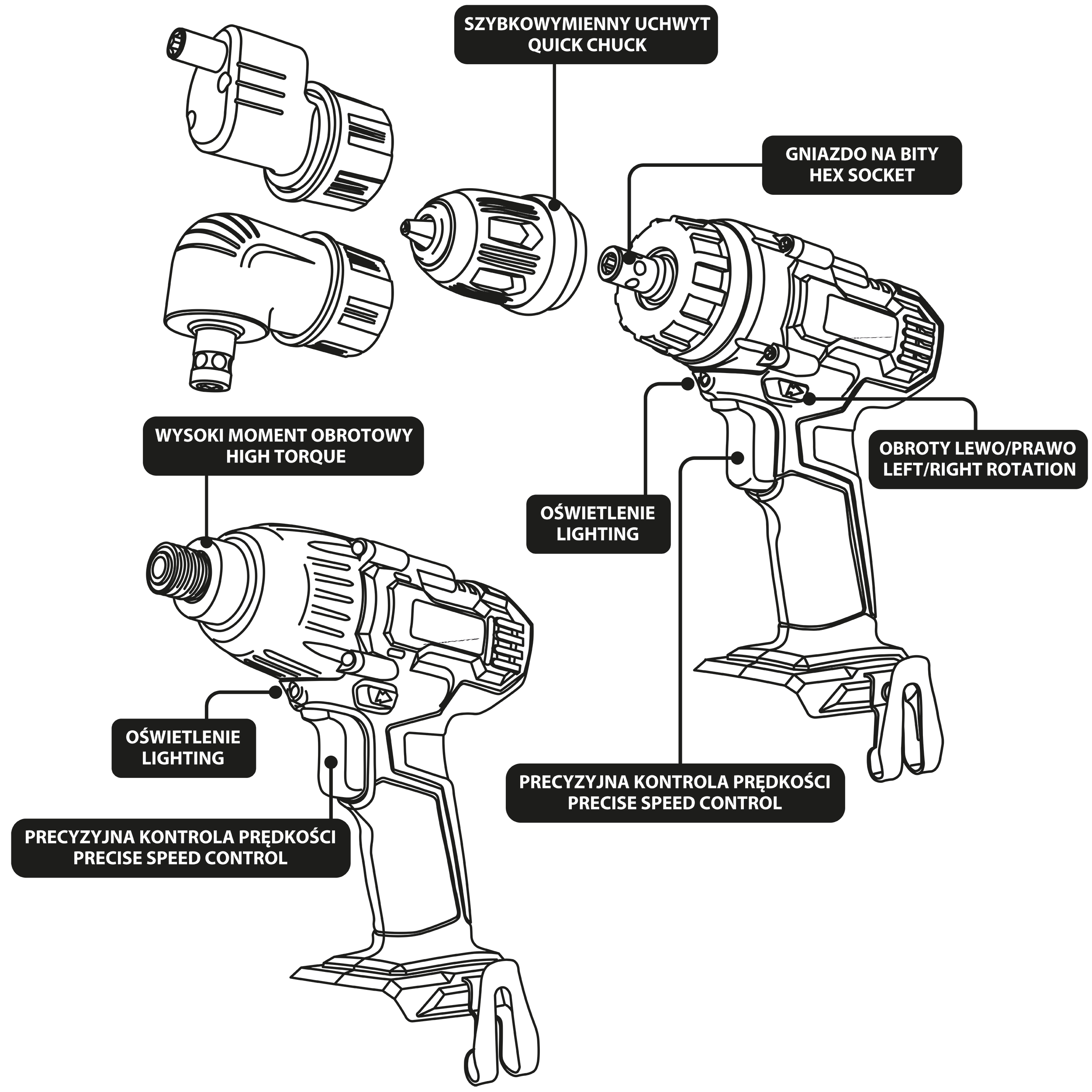 SZYBKOWYMIENNY UCHWYT
QUICK CHUCK

GNIAZDO NA BITY
HEX SOCKET

WYSOKI MOMENT OBROTOWY
HIGH TORQUE

OBROTY LEWO/PRAWO
LEFT/RIGHT ROTATION

OŚWIETLENIE
LIGHTING

OŚWIETLENIE
LIGHTING

PRECYZYJNA KONTROLA PRĘDKOŚCI
PRECISE SPEED CONTROL

PRECYZYJNA KONTROLA PRĘDKOŚCI
PRECISE SPEED CONTROL