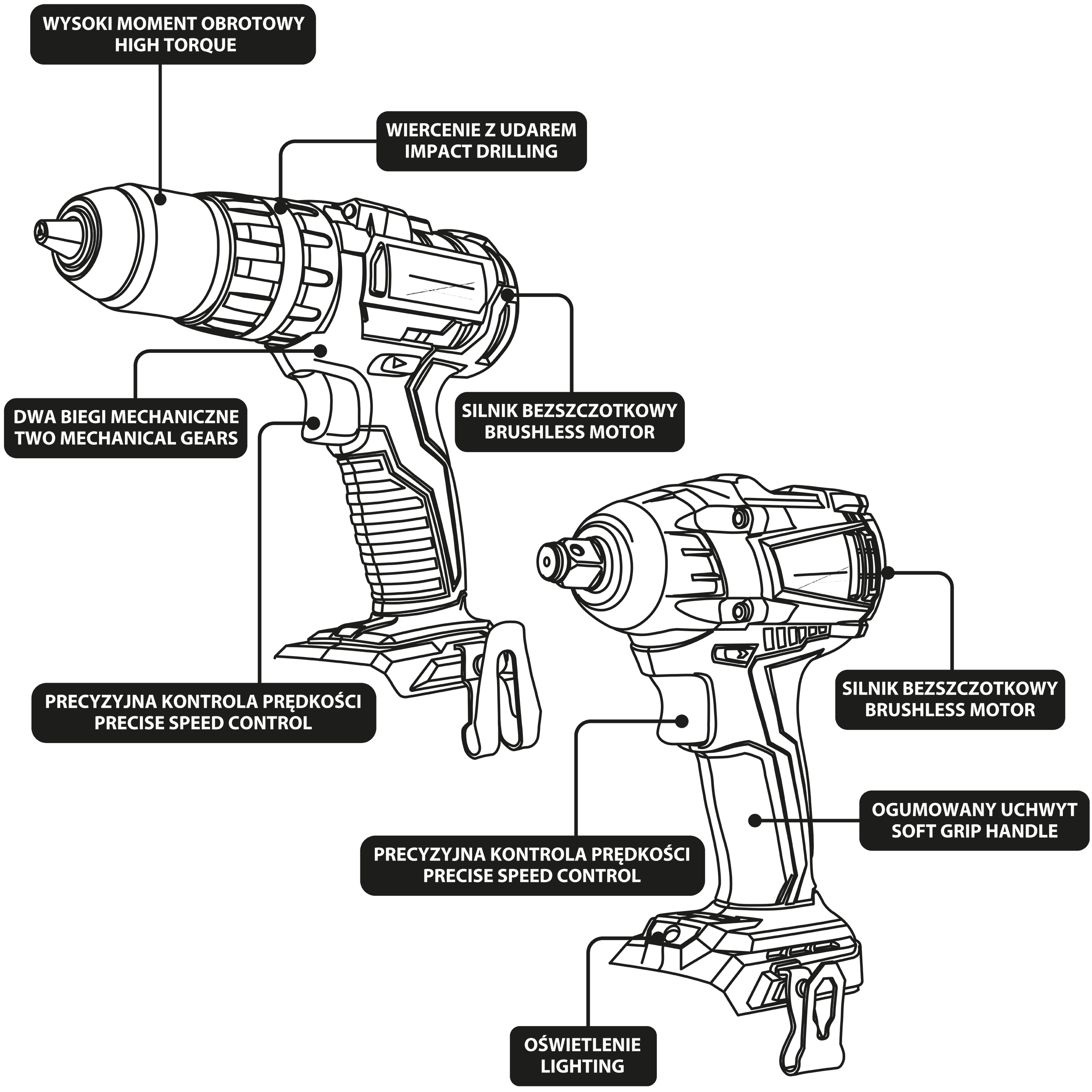 WYSOKI MOMENT OBROTOWY
HIGH TORQUE

WIERCENIE Z UDAREM
IMPACT DRILLING

DWA BIEGI MECHANICZNE
TWO MECHANICAL GEARS

SILNIK BEZSZCZOTKOWY
BRUSHLESS MOTOR

PRECYZYJNA KONTROLA PRĘDKOŚCI
PRECISE SPEED CONTROL

SILNIK BEZSZCZOTKOWY
BRUSHLESS MOTOR

OGUMOWANY UCHWYT
SOFT GRIP HANDLE

PRECYZYJNA KONTROLA PRĘDKOŚCI
PRECISE SPEED CONTROL

OŚWIETLENIE
LIGHTING