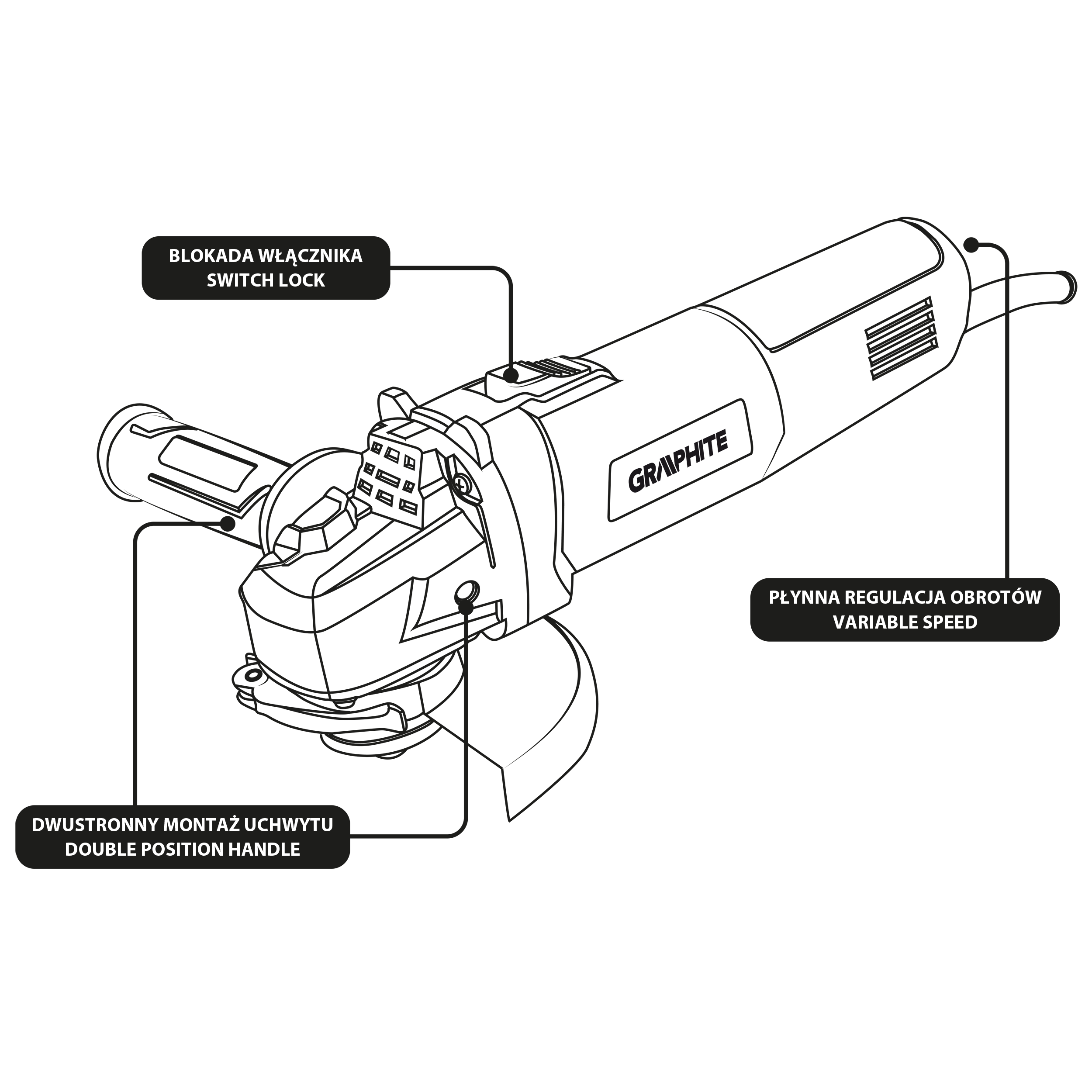 BLOKADA WŁĄCZNIKA
SWITCH LOCK

GRAPHITE

PŁYNNA REGULACJA OBROTÓW
VARIABLE SPEED

DWUSTRONNY MONTAŻ UCHWYTU
DOUBLE POSITION HANDLE