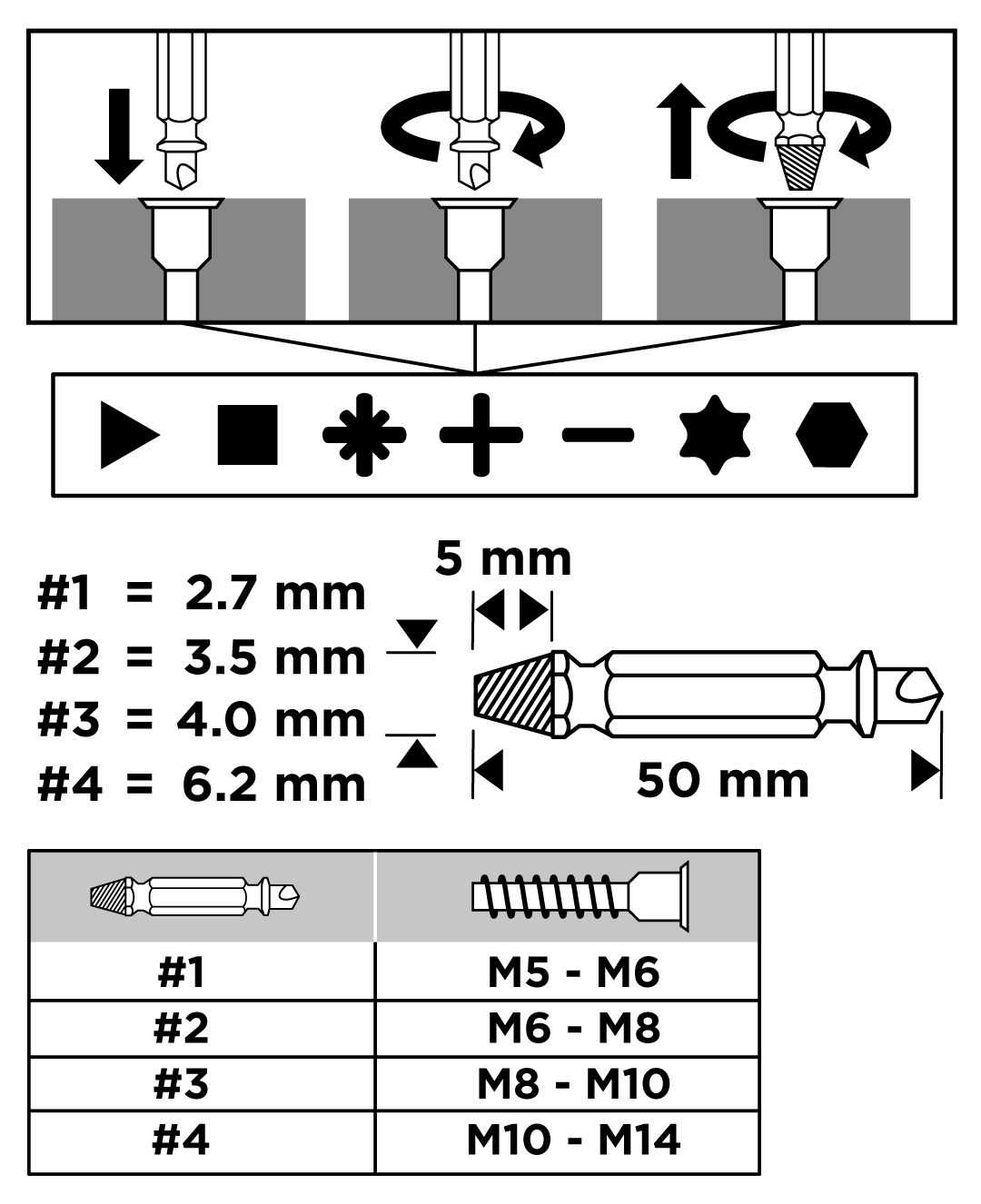 #1 = 2.7 mm
#2 = 3.5 mm
#3 = 4.0 mm
#4 = 6.2 mm

5 mm

50 mm

| | |
|---|---|
| #1 | M5 - M6 |
| #2 | M6 - M8 |
| #3 | M8 - M10 |
| #4 | M10 - M14 |