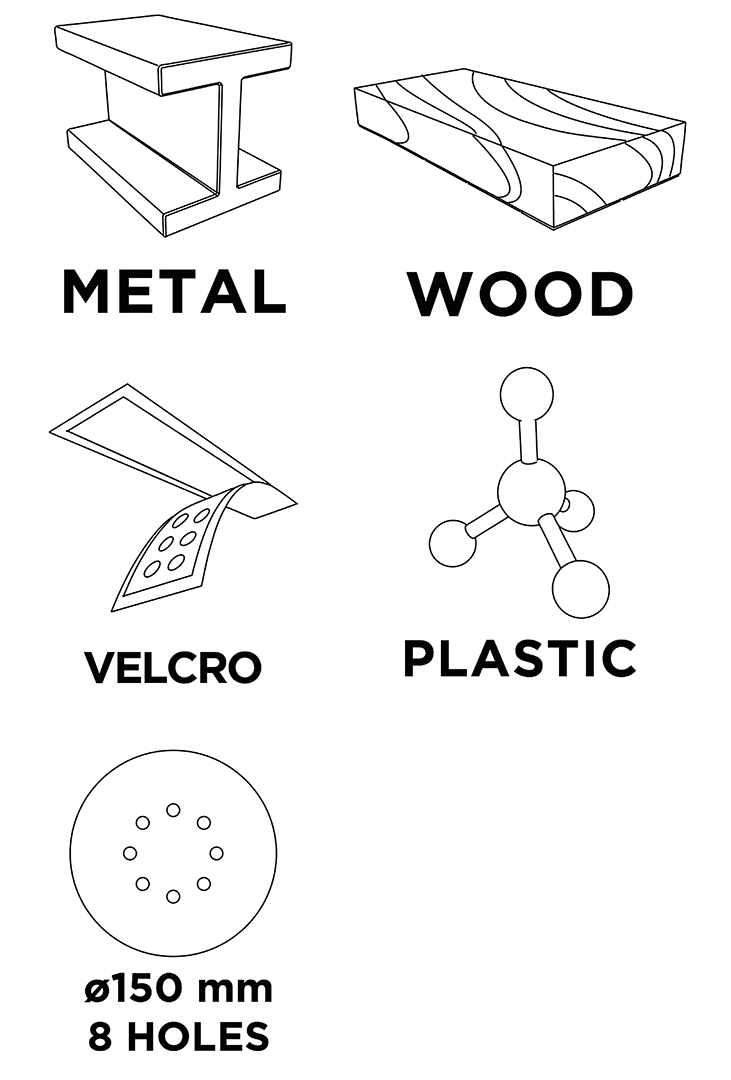 METAL

WOOD

VELCRO

PLASTIC

ø150 mm
8 HOLES