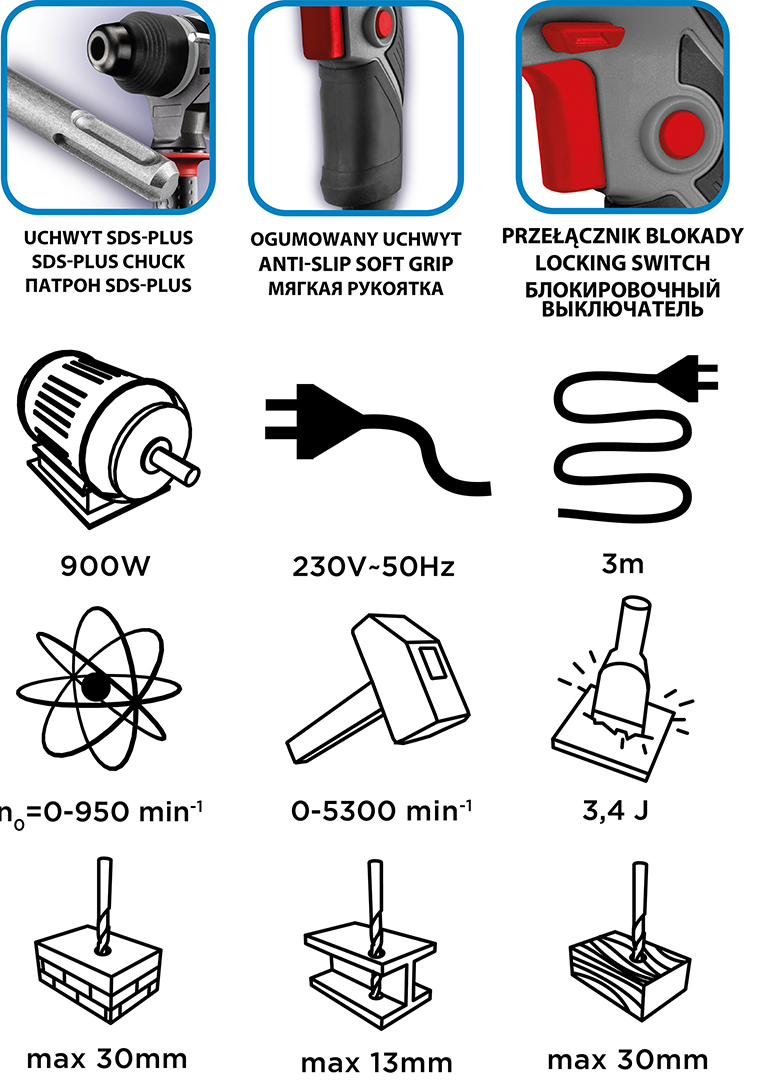 UCHWYT SDS-PLUS
SDS-PLUS CHUCK
ПАТРОН SDS-PLUS

OGUMOWANY UCHWYT
ANTI-SLIP SOFT GRIP
МЯГКАЯ РУКОЯТКА

PRZEŁĄCZNIK BLOKADY
LOCKING SWITCH
БЛОКИРОВОЧНЫЙ ВЫКЛЮЧАТЕЛЬ

900W

230V~50Hz

3m

$n_0$=0-950 min$^{-1}$

0-5300 min$^{-1}$

3,4 J

max 30mm

max 13mm

max 30mm