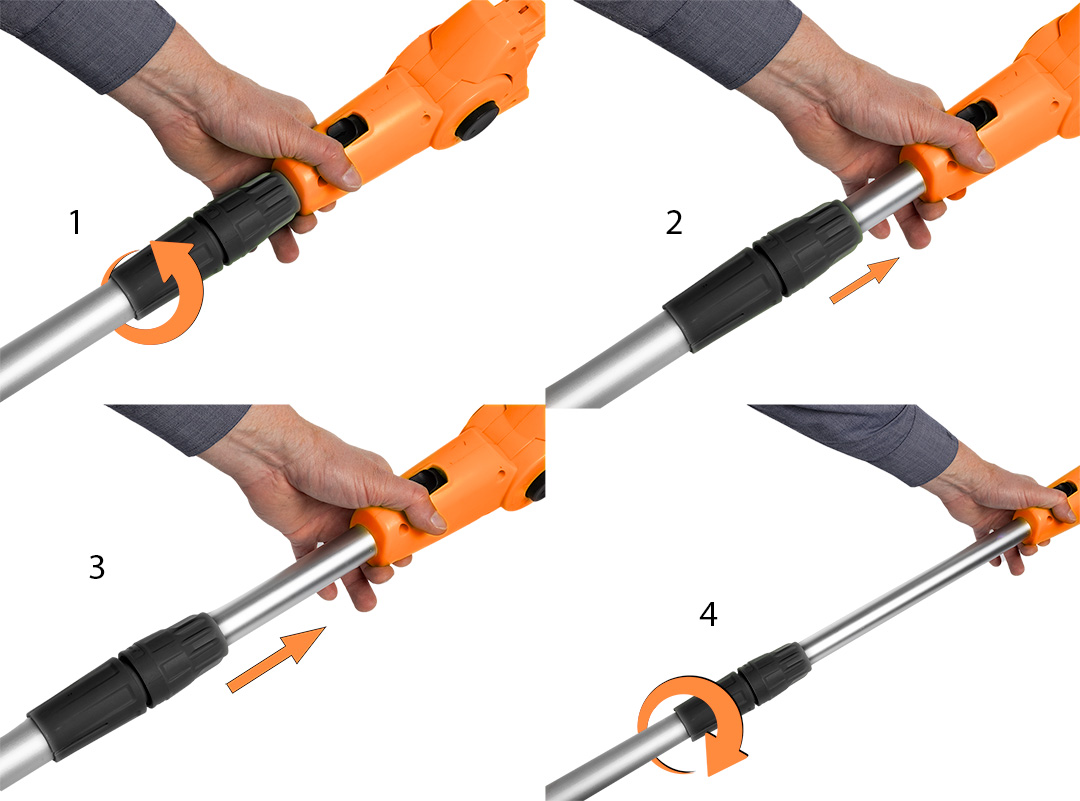 1

2

3

4