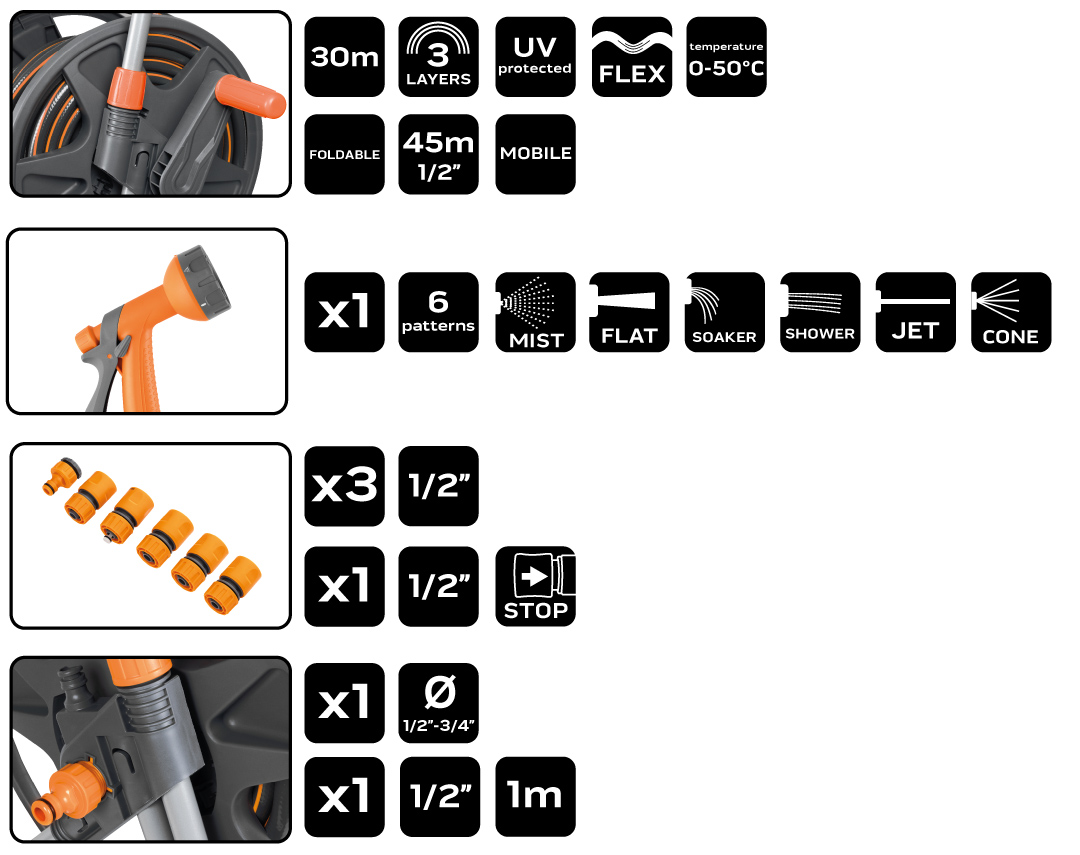 30m

3 LAYERS

UV protected

FLEX

temperature 0-50°C

FOLDABLE

45m 1/2"

MOBILE

x1

6 patterns

MIST

FLAT

SOAKER

SHOWER

JET

CONE

x3

1/2"

x1

1/2"

STOP

x1

Ø 1/2"-3/4"

x1

1/2"

1m