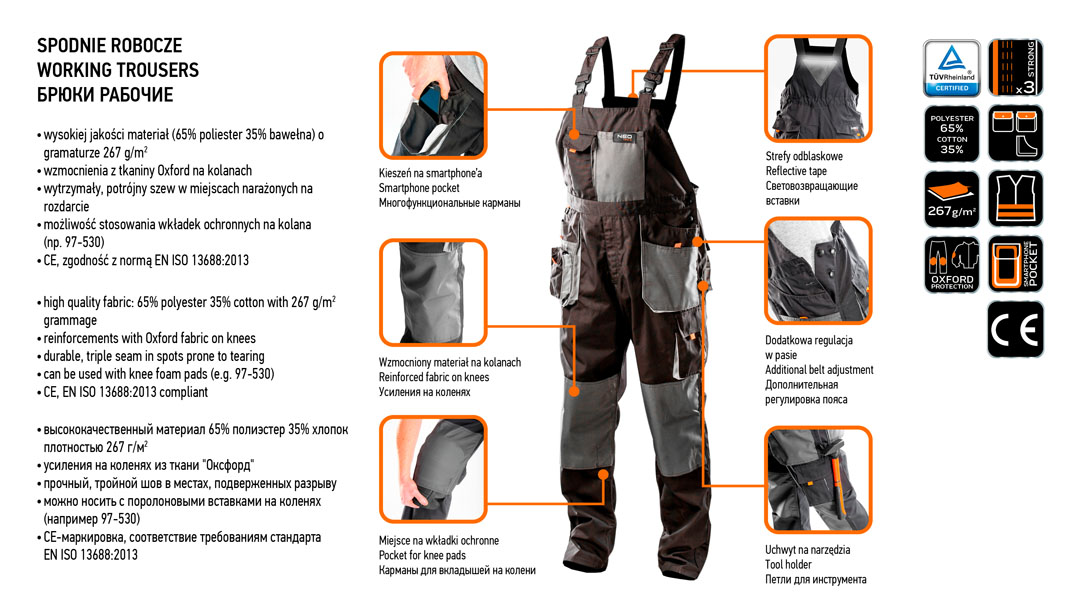 SPODNIE ROBOCZE
WORKING TROUSERS
БРЮКИ РАБОЧИЕ

• wysokiej jakości materiał (65% poliester 35% bawełna) o gramaturze 267 g/m$^2$
• wzmocnienia z tkaniny Oxford na kolanach
• wytrzymały, potrójny szew w miejscach narażonych na rozdarcie
• możliwość stosowania wkładek ochronnych na kolana (np. 97-530)
• CE, zgodność z normą EN ISO 13688:2013

• high quality fabric: 65% polyester 35% cotton with 267 g/m$^2$ grammage
• reinforcements with Oxford fabric on knees
• durable, triple seam in spots prone to tearing
• can be used with knee foam pads (e.g. 97-530)
• CE, EN ISO 13688:2013 compliant

• высококачественный материал 65% полиэстер 35% хлопок плотностью 267 г/м$^2$
• усиления на коленях из ткани "Оксфорд"
• прочный, тройной шов в местах, подверженных разрыву
• можно носить с поролоновыми вставками на коленях (например 97-530)
• CE-маркировка, соответствие требованиям стандарта EN ISO 13688:2013

Kieszeń na smartphone'a
Smartphone pocket
Многофункциональные карманы

Wzmocniony materiał na kolanach
Reinforced fabric on knees
Усиления на коленях

Miejsce na wkładki ochronne
Pocket for knee pads
Карманы для вкладышей на колени

NEO

Strefy odblaskowe
Reflective tape
Световозвращающие вставки

Dodatkowa regulacja w pasie
Additional belt adjustment
Дополнительная регулировка пояса

Uchwyt na narzędzia
Tool holder
Петли для инструмента

TÜVRheinland
CERTIFIED

STRONG
x3

POLYESTER
65%
COTTON
35%

267g/m$^2$

OXFORD
PROTECTION

SMARTPHONE
POCKET

CE