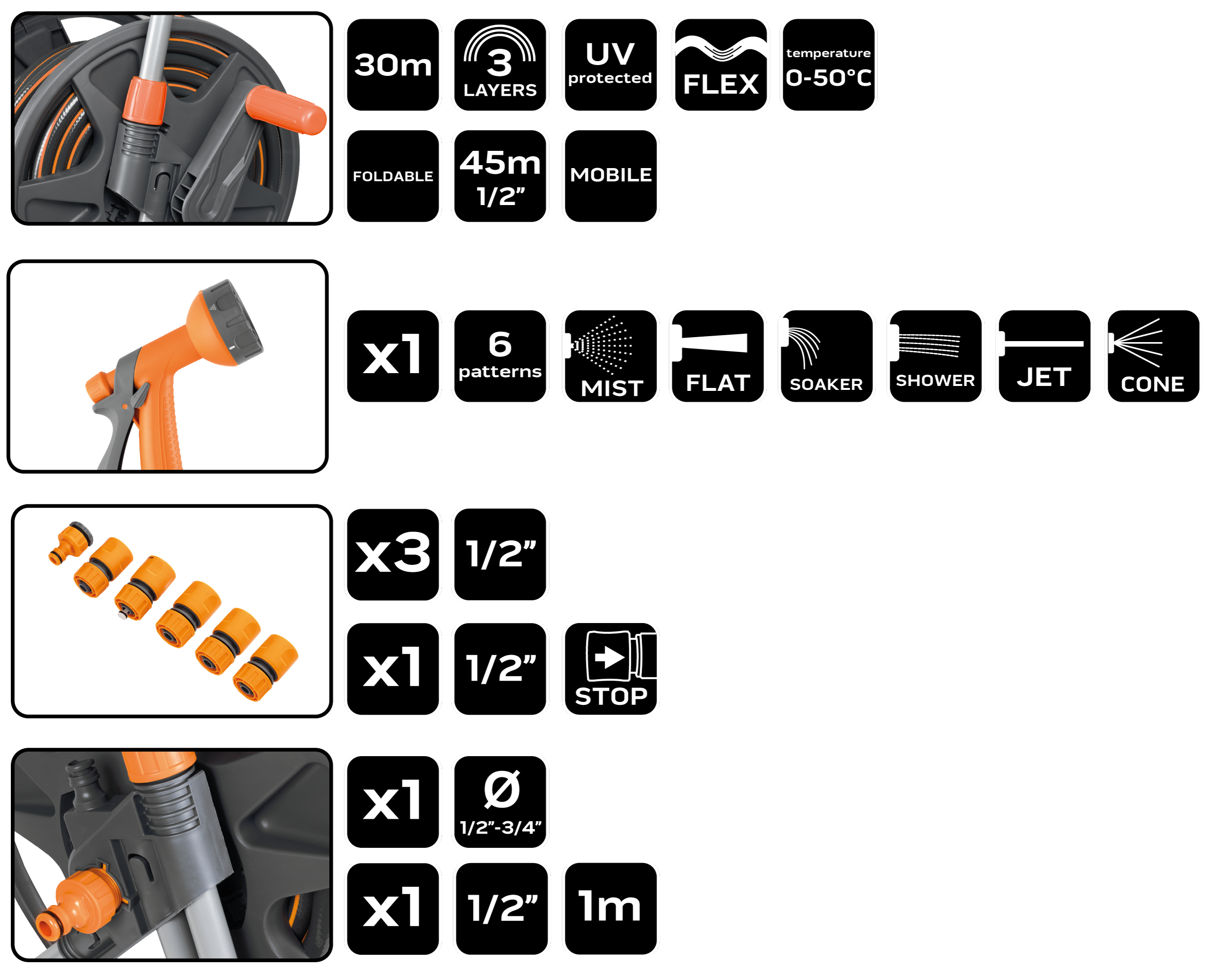 30m

3 LAYERS

UV protected

FLEX

temperature 0-50°C

FOLDABLE

45m 1/2"

MOBILE

x1

6 patterns

MIST

FLAT

SOAKER

SHOWER

JET

CONE

x3

1/2"

x1

1/2"

STOP

x1

Ø 1/2"-3/4"

x1

1/2"

1m