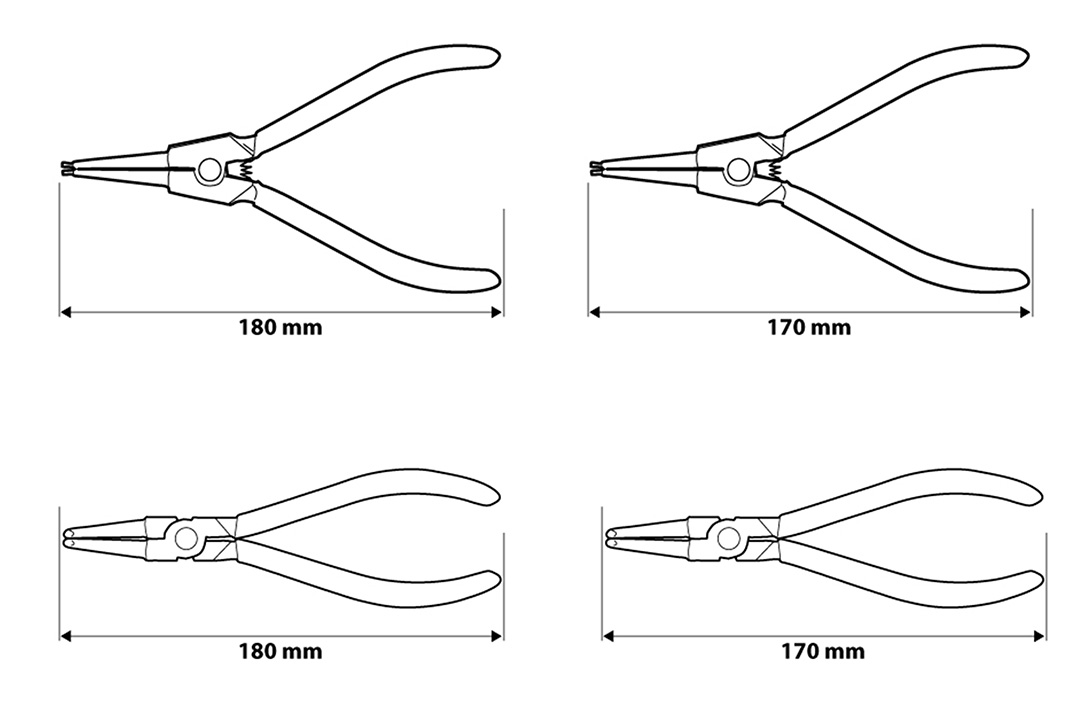 180 mm

170 mm

180 mm

170 mm