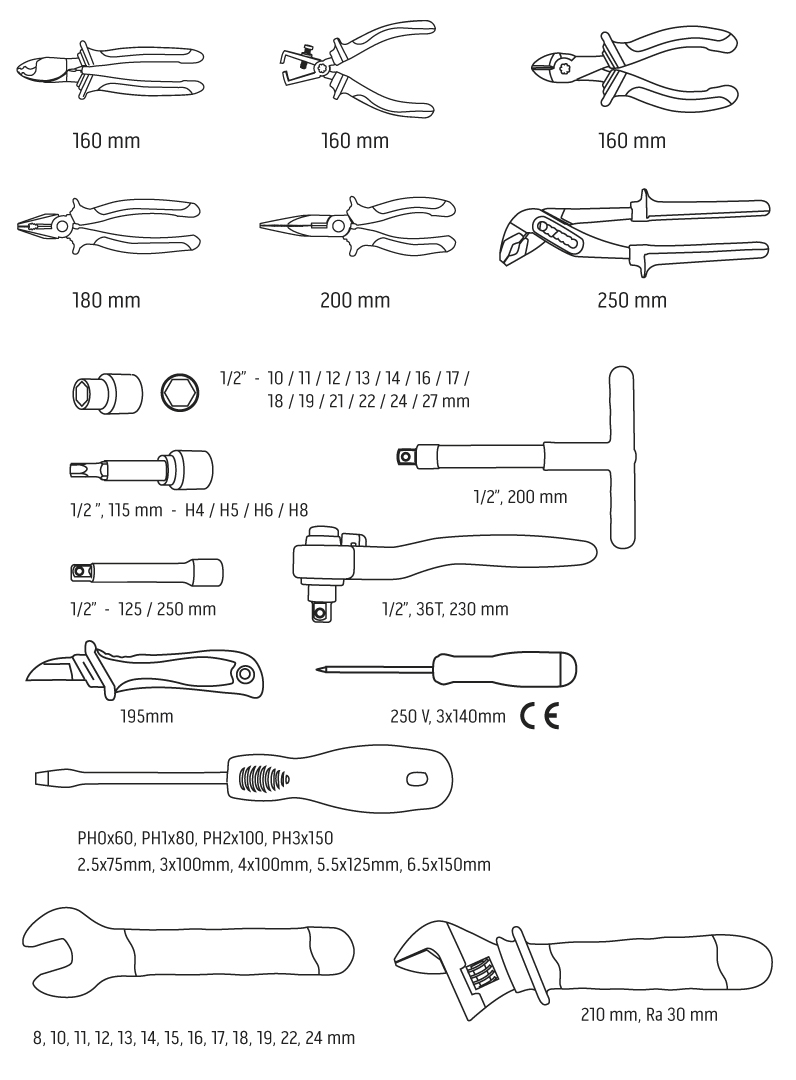 160 mm

160 mm

160 mm

180 mm

200 mm

250 mm

1/2" - 10 / 11 / 12 / 13 / 14 / 16 / 17 / 18 / 19 / 21 / 22 / 24 / 27 mm

1/2 ", 115 mm - H4 / H5 / H6 / H8

1/2", 200 mm

1/2" - 125 / 250 mm

1/2", 36T, 230 mm

195mm

250 V, 3x140mm CE

PH0x60, PH1x80, PH2x100, PH3x150
2.5x75mm, 3x100mm, 4x100mm, 5.5x125mm, 6.5x150mm

8, 10, 11, 12, 13, 14, 15, 16, 17, 18, 19, 22, 24 mm

210 mm, Ra 30 mm