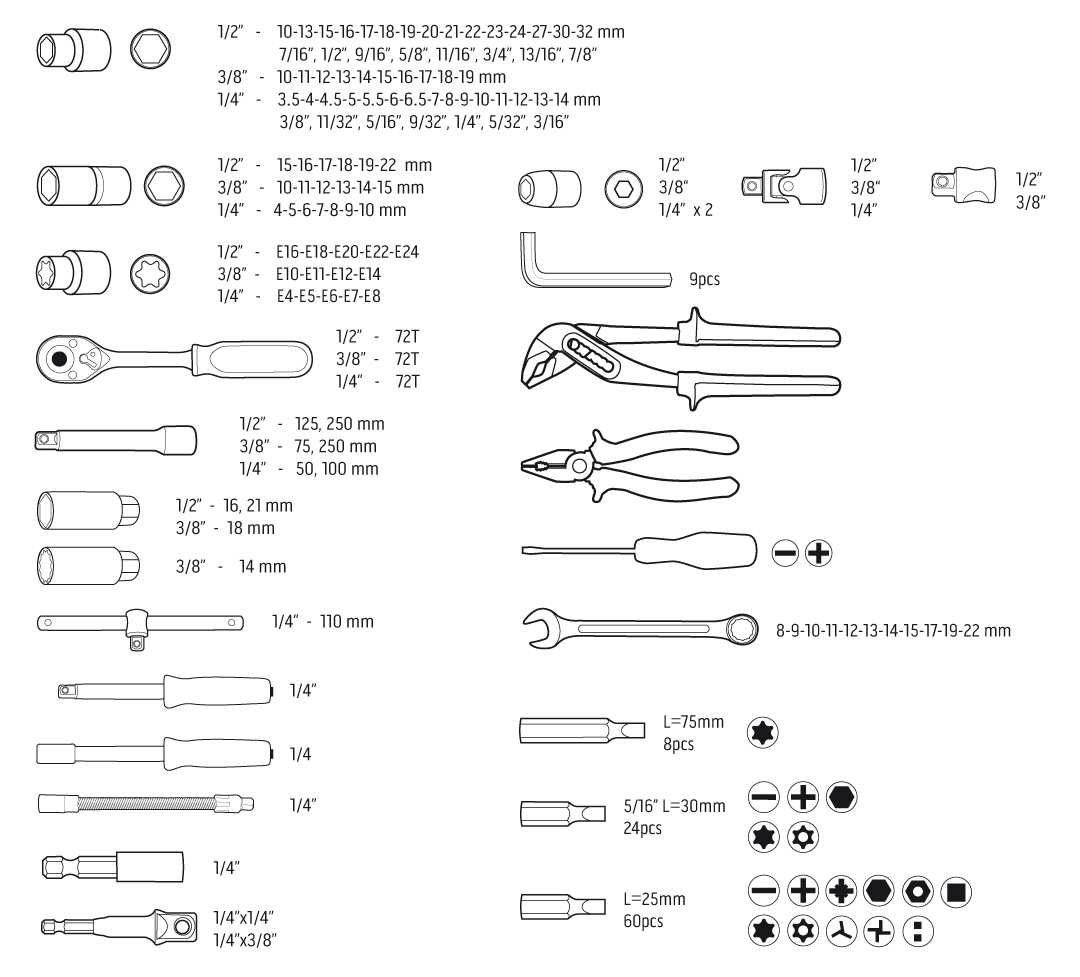 1/2" - 10-13-15-16-17-18-19-20-21-22-23-24-27-30-32 mm
7/16", 1/2", 9/16", 5/8", 11/16", 3/4", 13/16", 7/8"
3/8" - 10-11-12-13-14-15-16-17-18-19 mm
1/4" - 3.5-4-4.5-5-5.5-6-6.5-7-8-9-10-11-12-13-14 mm
3/8", 11/32", 5/16", 9/32", 1/4", 5/32", 3/16"

1/2" - 15-16-17-18-19-22 mm
3/8" - 10-11-12-13-14-15 mm
1/4" - 4-5-6-7-8-9-10 mm

1/2" - E16-E18-E20-E22-E24
3/8" - E10-E11-E12-E14
1/4" - E4-E5-E6-E7-E8

1/2" - 72T
3/8" - 72T
1/4" - 72T

1/2" - 125, 250 mm
3/8" - 75, 250 mm
1/4" - 50, 100 mm

1/2" - 16, 21 mm
3/8" - 18 mm

3/8" - 14 mm

1/4" - 110 mm

1/4"

1/4

1/4"

1/4"

1/4"x1/4"
1/4"x3/8"

1/2"
3/8"
1/4" x 2

1/2"
3/8"
1/4"

1/2"
3/8"

9pcs

8-9-10-11-12-13-14-15-17-19-22 mm

L=75mm
8pcs

5/16" L=30mm
24pcs

L=25mm
60pcs