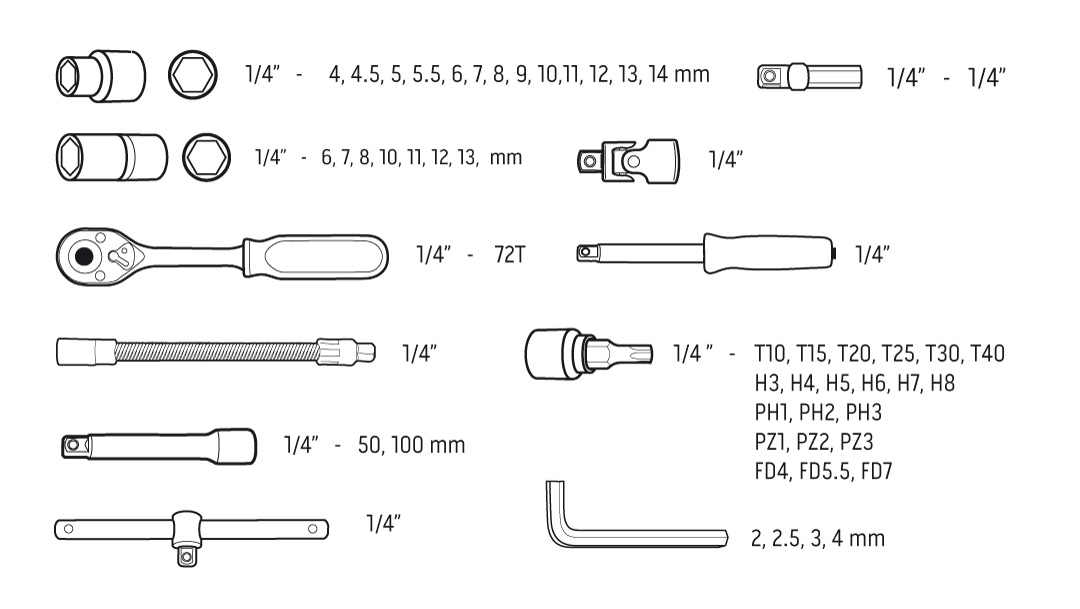 1/4" - 4, 4.5, 5, 5.5, 6, 7, 8, 9, 10,11, 12, 13, 14 mm

1/4" - 1/4"

1/4" - 6, 7, 8, 10, 11, 12, 13, mm

1/4"

1/4" - 72T

1/4"

1/4"

1/4 " - T10, T15, T20, T25, T30, T40
H3, H4, H5, H6, H7, H8
PH1, PH2, PH3
PZ1, PZ2, PZ3
FD4, FD5.5, FD7

1/4" - 50, 100 mm

1/4"

2, 2.5, 3, 4 mm