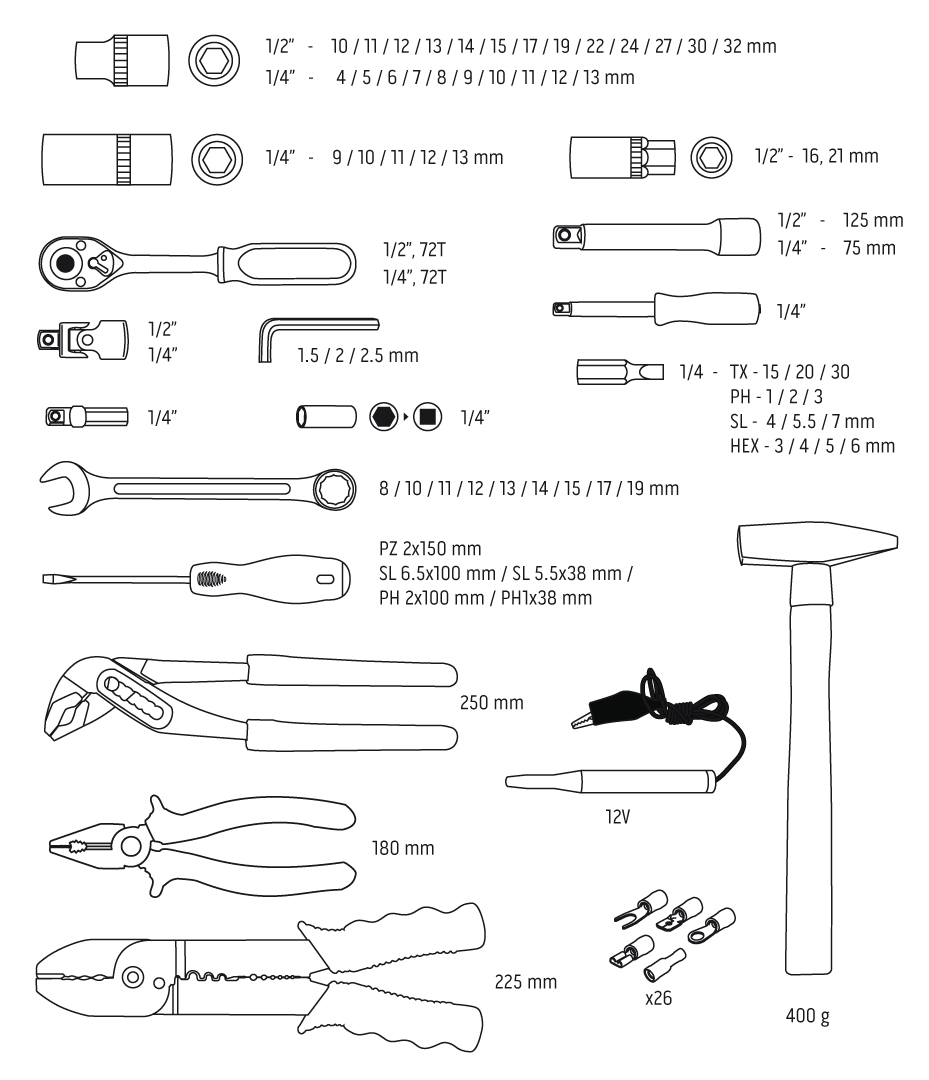 1/2" - 10 / 11 / 12 / 13 / 14 / 15 / 17 / 19 / 22 / 24 / 27 / 30 / 32 mm
1/4" - 4 / 5 / 6 / 7 / 8 / 9 / 10 / 11 / 12 / 13 mm

1/4" - 9 / 10 / 11 / 12 / 13 mm

1/2" - 16, 21 mm

1/2", 72T
1/4", 72T

1/2" - 125 mm
1/4" - 75 mm

1/4"

1/2"
1/4"

1.5 / 2 / 2.5 mm

1/4 - TX - 15 / 20 / 30
PH - 1 / 2 / 3
SL - 4 / 5.5 / 7 mm
HEX - 3 / 4 / 5 / 6 mm

1/4"

1/4"

8 / 10 / 11 / 12 / 13 / 14 / 15 / 17 / 19 mm

PZ 2x150 mm
SL 6.5x100 mm / SL 5.5x38 mm /
PH 2x100 mm / PH1x38 mm

250 mm

12V

180 mm

225 mm

x26

400 g