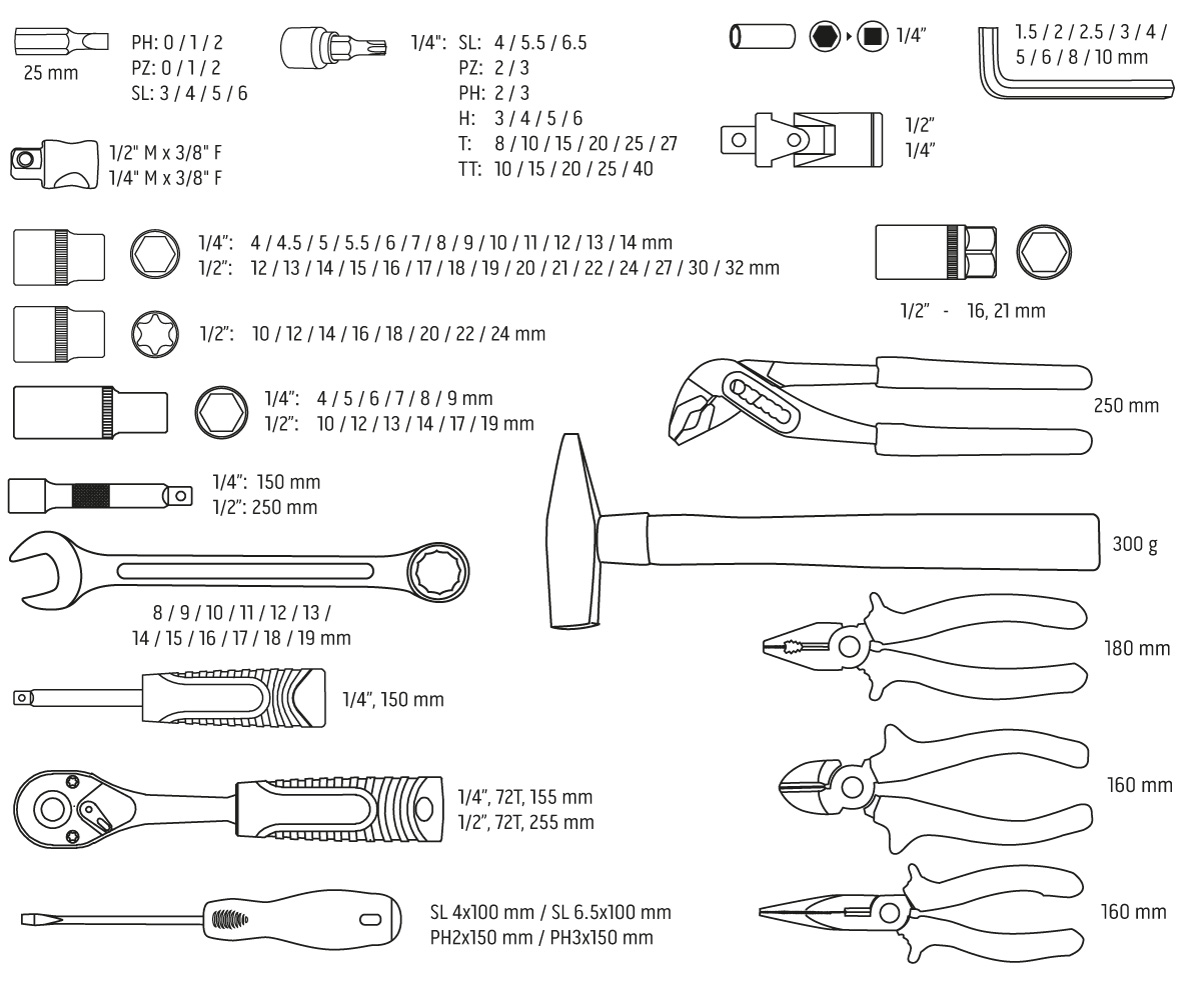 25 mm

PH: 0 / 1 / 2
PZ: 0 / 1 / 2
SL: 3 / 4 / 5 / 6

1/4": SL: 4 / 5.5 / 6.5
PZ: 2 / 3
PH: 2 / 3
H: 3 / 4 / 5 / 6
T: 8 / 10 / 15 / 20 / 25 / 27
TT: 10 / 15 / 20 / 25 / 40

1/4"

1.5 / 2 / 2.5 / 3 / 4 / 5 / 6 / 8 / 10 mm

1/2" M x 3/8" F
1/4" M x 3/8" F

1/2"
1/4"

1/4": 4 / 4.5 / 5 / 5.5 / 6 / 7 / 8 / 9 / 10 / 11 / 12 / 13 / 14 mm
1/2": 12 / 13 / 14 / 15 / 16 / 17 / 18 / 19 / 20 / 21 / 22 / 24 / 27 / 30 / 32 mm

1/2" - 16, 21 mm

1/2": 10 / 12 / 14 / 16 / 18 / 20 / 22 / 24 mm

1/4": 4 / 5 / 6 / 7 / 8 / 9 mm
1/2": 10 / 12 / 13 / 14 / 17 / 19 mm

250 mm

1/4": 150 mm
1/2": 250 mm

300 g

8 / 9 / 10 / 11 / 12 / 13 / 14 / 15 / 16 / 17 / 18 / 19 mm

180 mm

1/4", 150 mm

160 mm

1/4", 72T, 155 mm
1/2", 72T, 255 mm

SL 4x100 mm / SL 6.5x100 mm
PH2x150 mm / PH3x150 mm

160 mm