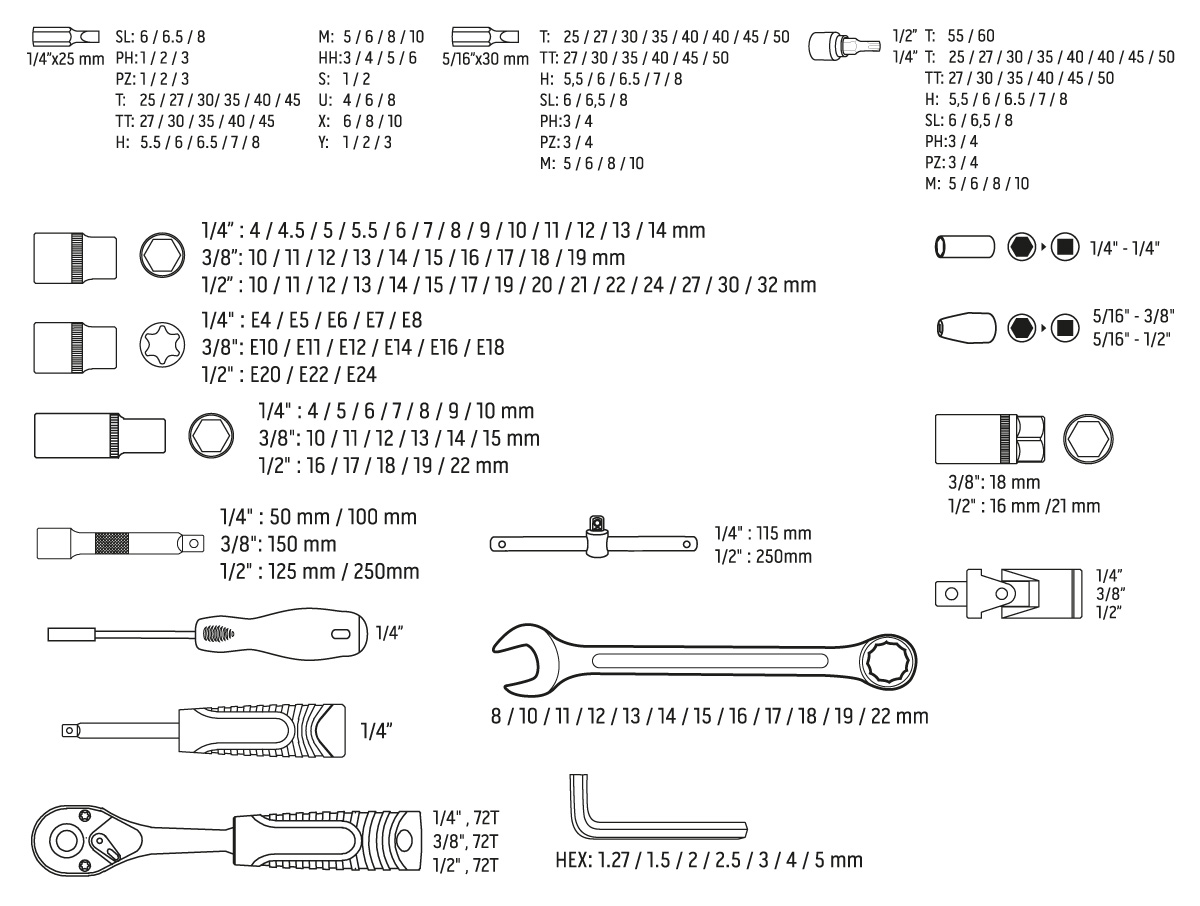 1/4"x25 mm SL: 6 / 6.5 / 8
PH: 1 / 2 / 3
PZ: 1 / 2 / 3
T: 25 / 27 / 30 / 35 / 40 / 45
TT: 27 / 30 / 35 / 40 / 45
H: 5.5 / 6 / 6.5 / 7 / 8

M: 5 / 6 / 8 / 10
HH: 3 / 4 / 5 / 6
S: 1 / 2
U: 4 / 6 / 8
X: 6 / 8 / 10
Y: 1 / 2 / 3

5/16"x30 mm T: 25 / 27 / 30 / 35 / 40 / 40 / 45 / 50
TT: 27 / 30 / 35 / 40 / 45 / 50
H: 5,5 / 6 / 6.5 / 7 / 8
SL: 6 / 6,5 / 8
PH: 3 / 4
PZ: 3 / 4
M: 5 / 6 / 8 / 10

1/2" T: 55 / 60
1/4" T: 25 / 27 / 30 / 35 / 40 / 40 / 45 / 50
TT: 27 / 30 / 35 / 40 / 45 / 50
H: 5,5 / 6 / 6.5 / 7 / 8
SL: 6 / 6,5 / 8
PH: 3 / 4
PZ: 3 / 4
M: 5 / 6 / 8 / 10

1/4" : 4 / 4.5 / 5 / 5.5 / 6 / 7 / 8 / 9 / 10 / 11 / 12 / 13 / 14 mm
3/8": 10 / 11 / 12 / 13 / 14 / 15 / 16 / 17 / 18 / 19 mm
1/2" : 10 / 11 / 12 / 13 / 14 / 15 / 17 / 19 / 20 / 21 / 22 / 24 / 27 / 30 / 32 mm

1/4" - 1/4"

1/4" : E4 / E5 / E6 / E7 / E8
3/8": E10 / E11 / E12 / E14 / E16 / E18
1/2" : E20 / E22 / E24

5/16" - 3/8"
5/16" - 1/2"

1/4" : 4 / 5 / 6 / 7 / 8 / 9 / 10 mm
3/8": 10 / 11 / 12 / 13 / 14 / 15 mm
1/2" : 16 / 17 / 18 / 19 / 22 mm

3/8": 18 mm
1/2" : 16 mm /21 mm

1/4" : 50 mm / 100 mm
3/8": 150 mm
1/2" : 125 mm / 250mm

1/4" : 115 mm
1/2" : 250mm

1/4"
3/8"
1/2"

1/4"

8 / 10 / 11 / 12 / 13 / 14 / 15 / 16 / 17 / 18 / 19 / 22 mm

1/4"

1/4" , 72T
3/8", 72T
1/2" , 72T

HEX: 1.27 / 1.5 / 2 / 2.5 / 3 / 4 / 5 mm