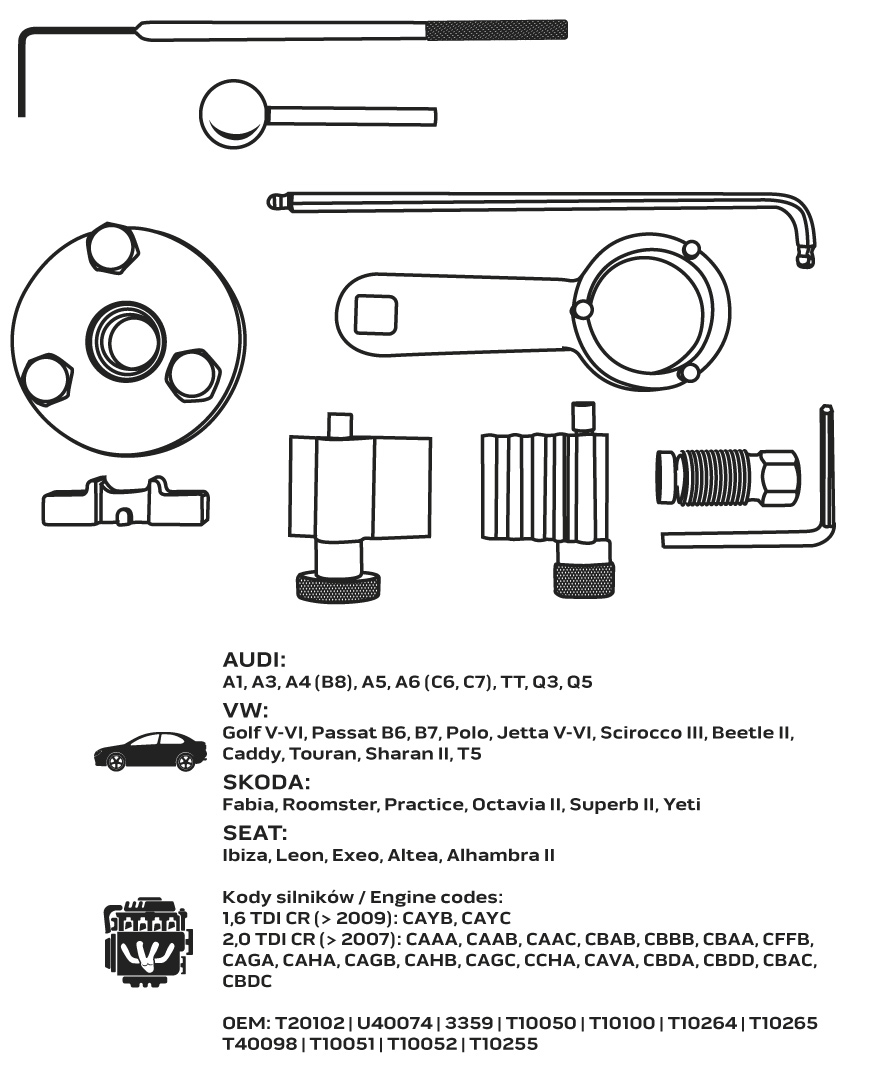 AUDI:
A1, A3, A4 (B8), A5, A6 (C6, C7), TT, Q3, Q5

VW:
Golf V-VI, Passat B6, B7, Polo, Jetta V-VI, Scirocco III, Beetle II, Caddy, Touran, Sharan II, T5

SKODA:
Fabia, Roomster, Practice, Octavia II, Superb II, Yeti

SEAT:
Ibiza, Leon, Exeo, Altea, Alhambra II

Kody silników / Engine codes:
1,6 TDI CR (> 2009): CAYB, CAYC
2,0 TDI CR (> 2007): CAAA, CAAB, CAAC, CBAB, CBBB, CBAA, CFFB, CAGA, CAHA, CAGB, CAHB, CAGC, CCHA, CAVA, CBDA, CBDD, CBAC, CBDC

OEM: T20102 | U40074 | 3359 | T10050 | T10100 | T10264 | T10265 T40098 | T10051 | T10052 | T10255