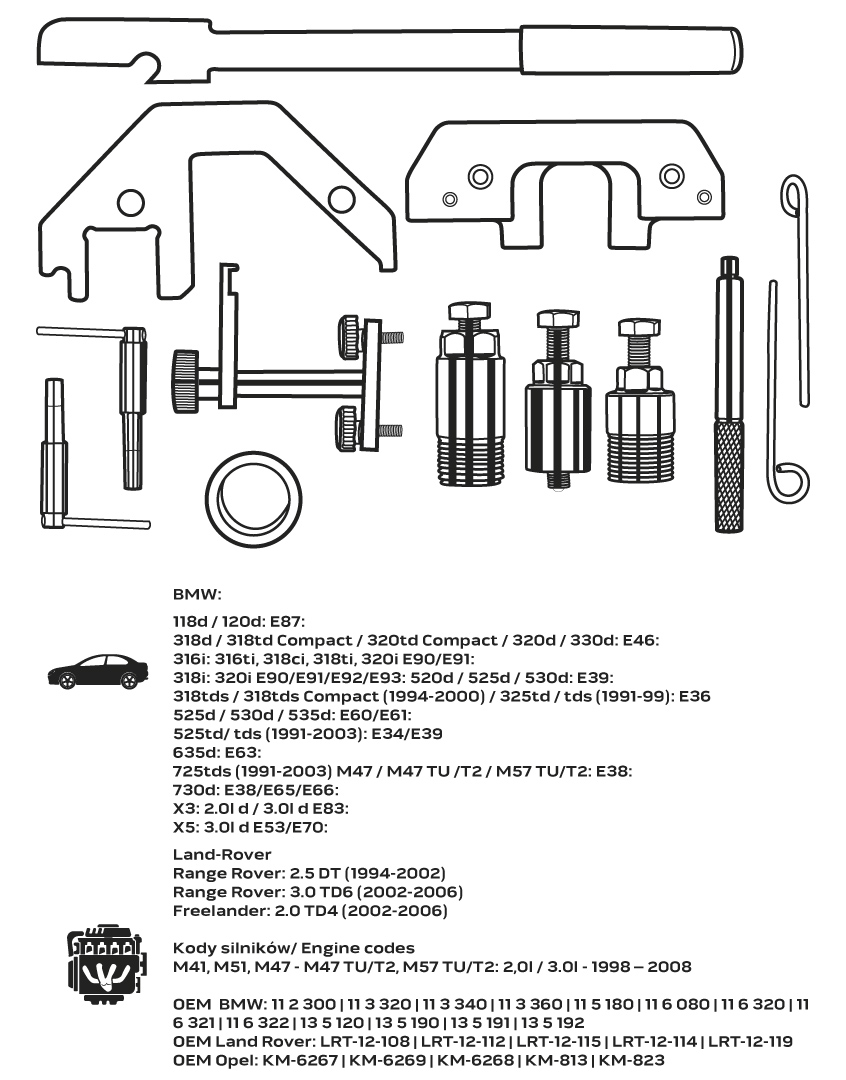 BMW:

118d / 120d: E87:
318d / 318td Compact / 320td Compact / 320d / 330d: E46:
316i: 316ti, 318ci, 318ti, 320i E90/E91:
318i: 320i E90/E91/E92/E93: 520d / 525d / 530d: E39:
318tds / 318tds Compact (1994-2000) / 325td / tds (1991-99): E36
525d / 530d / 535d: E60/E61:
525td/ tds (1991-2003): E34/E39
635d: E63:
725tds (1991-2003) M47 / M47 TU /T2 / M57 TU/T2: E38:
730d: E38/E65/E66:
X3: 2.0l d / 3.0l d E83:
X5: 3.0l d E53/E70:

Land-Rover
Range Rover: 2.5 DT (1994-2002)
Range Rover: 3.0 TD6 (2002-2006)
Freelander: 2.0 TD4 (2002-2006)

Kody silników/ Engine codes
M41, M51, M47 - M47 TU/T2, M57 TU/T2: 2,0l / 3.0l - 1998 – 2008

OEM BMW: 11 2 300 | 11 3 320 | 11 3 340 | 11 3 360 | 11 5 180 | 11 6 080 | 11 6 320 | 11 6 321 | 11 6 322 | 13 5 120 | 13 5 190 | 13 5 191 | 13 5 192
OEM Land Rover: LRT-12-108 | LRT-12-112 | LRT-12-115 | LRT-12-114 | LRT-12-119
OEM Opel: KM-6267 | KM-6269 | KM-6268 | KM-813 | KM-823