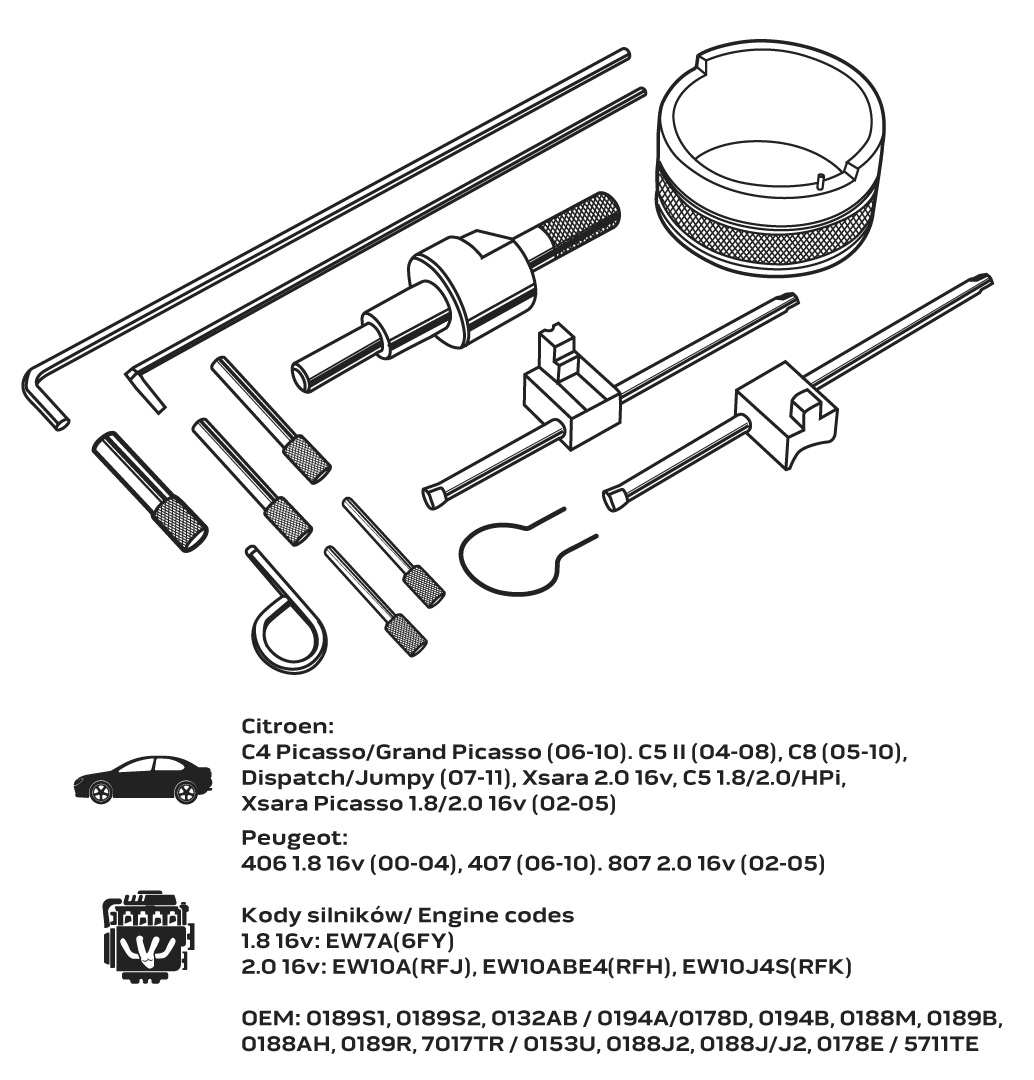 Citroen:
C4 Picasso/Grand Picasso (06-10). C5 II (04-08), C8 (05-10), Dispatch/Jumpy (07-11), Xsara 2.0 16v, C5 1.8/2.0/HPi, Xsara Picasso 1.8/2.0 16v (02-05)

Peugeot:
406 1.8 16v (00-04), 407 (06-10). 807 2.0 16v (02-05)

Kody silników/ Engine codes
1.8 16v: EW7A(6FY)
2.0 16v: EW10A(RFJ), EW10ABE4(RFH), EW10J4S(RFK)

OEM: 0189S1, 0189S2, 0132AB / 0194A/0178D, 0194B, 0188M, 0189B, 0188AH, 0189R, 7017TR / 0153U, 0188J2, 0188J/J2, 0178E / 5711TE