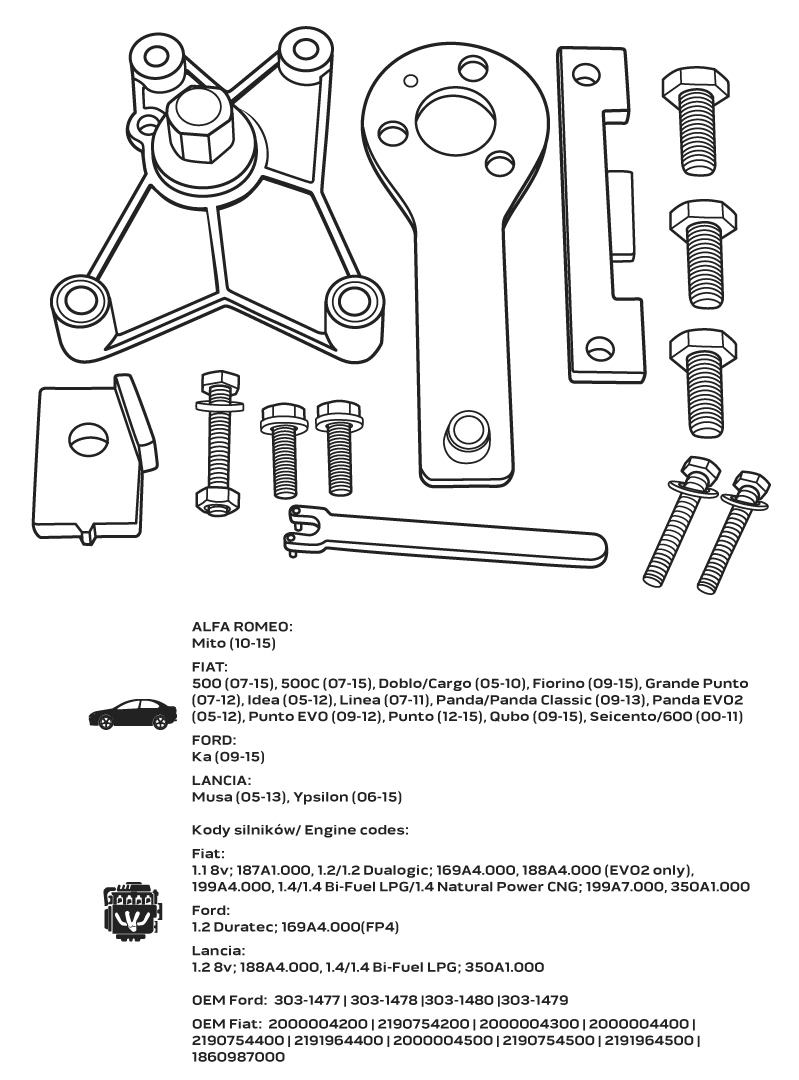 ALFA ROMEO:
Mito (10-15)

FIAT:
500 (07-15), 500C (07-15), Doblo/Cargo (05-10), Fiorino (09-15), Grande Punto (07-12), Idea (05-12), Linea (07-11), Panda/Panda Classic (09-13), Panda EVO2 (05-12), Punto EVO (09-12), Punto (12-15), Qubo (09-15), Seicento/600 (00-11)

FORD:
Ka (09-15)

LANCIA:
Musa (05-13), Ypsilon (06-15)

Kody silników/ Engine codes:

Fiat:
1.1 8v; 187A1.000, 1.2/1.2 Dualogic; 169A4.000, 188A4.000 (EVO2 only), 199A4.000, 1.4/1.4 Bi-Fuel LPG/1.4 Natural Power CNG; 199A7.000, 350A1.000

Ford:
1.2 Duratec; 169A4.000(FP4)

Lancia:
1.2 8v; 188A4.000, 1.4/1.4 Bi-Fuel LPG; 350A1.000

OEM Ford: 303-1477 | 303-1478 |303-1480 |303-1479

OEM Fiat: 2000004200 | 2190754200 | 2000004300 | 2000004400 | 2190754400 | 2191964400 | 2000004500 | 2190754500 | 2191964500 | 1860987000