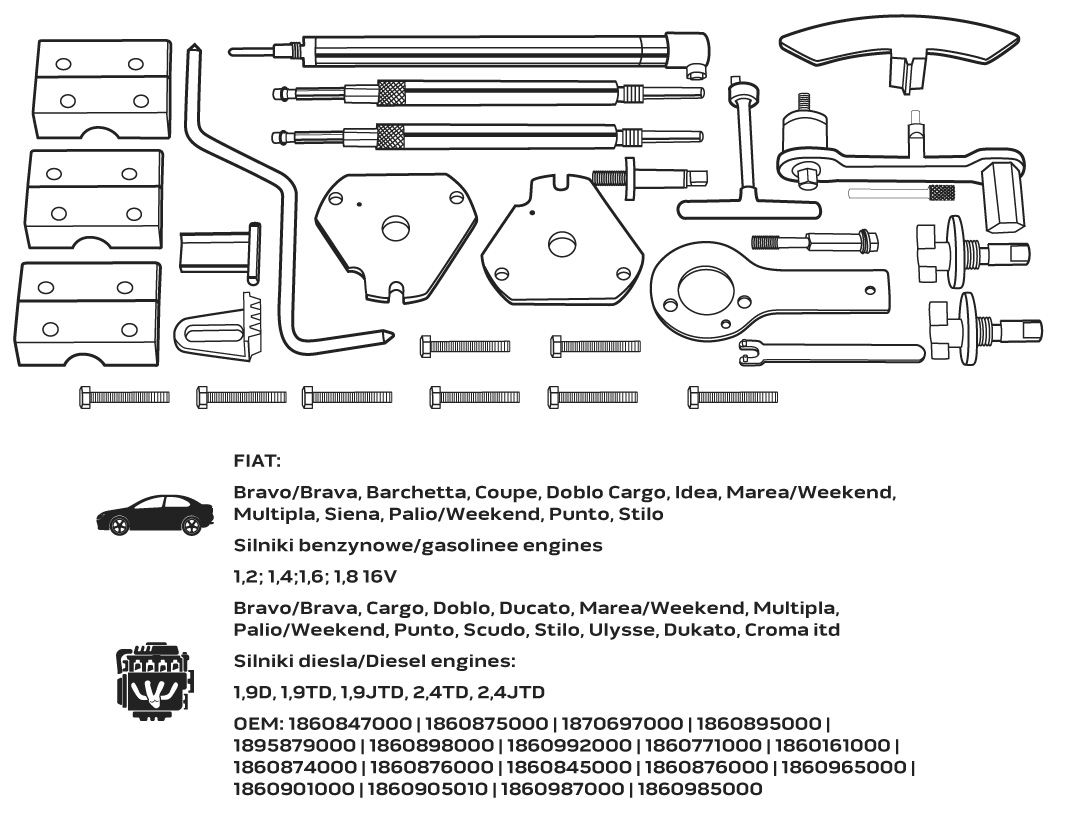 FIAT:

Bravo/Brava, Barchetta, Coupe, Doblo Cargo, Idea, Marea/Weekend, Multipla, Siena, Palio/Weekend, Punto, Stilo

Silniki benzynowe/gasolinee engines

1,2; 1,4;1,6; 1,8 16V

Bravo/Brava, Cargo, Doblo, Ducato, Marea/Weekend, Multipla, Palio/Weekend, Punto, Scudo, Stilo, Ulysse, Dukato, Croma itd

Silniki diesla/Diesel engines:

1,9D, 1,9TD, 1,9JTD, 2,4TD, 2,4JTD

OEM: 1860847000 | 1860875000 | 1870697000 | 1860895000 | 1895879000 | 1860898000 | 1860992000 | 1860771000 | 1860161000 | 1860874000 | 1860876000 | 1860845000 | 1860876000 | 1860965000 | 1860901000 | 1860905010 | 1860987000 | 1860985000