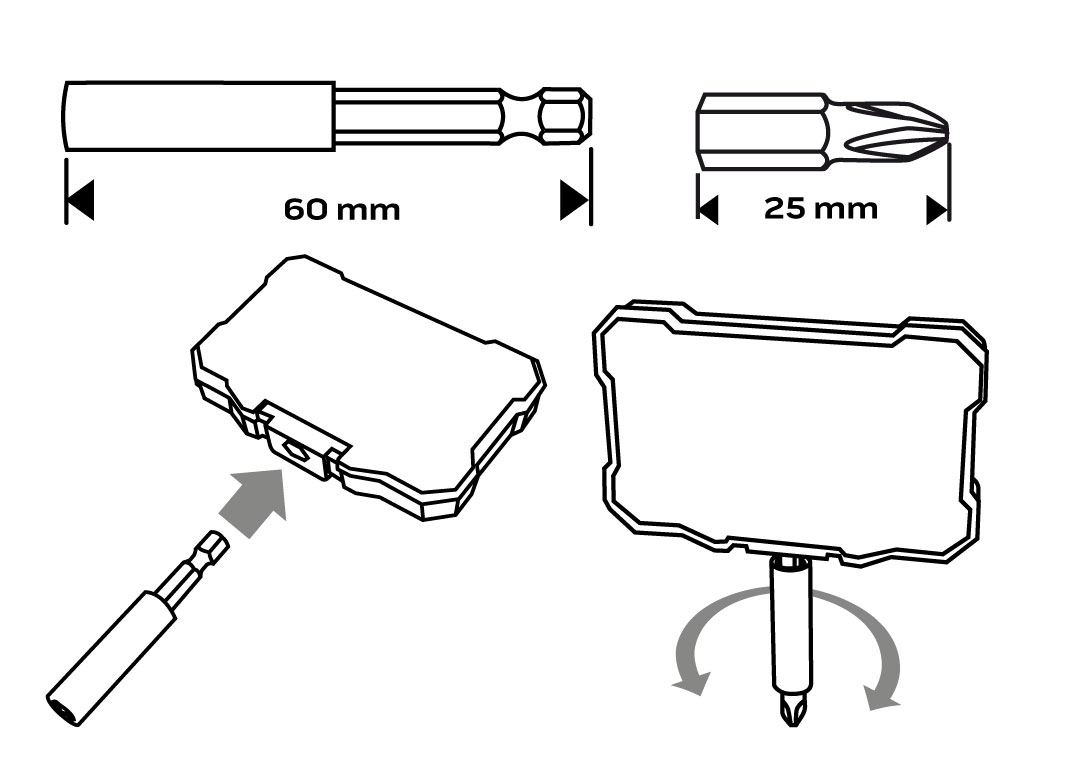 60 mm

25 mm