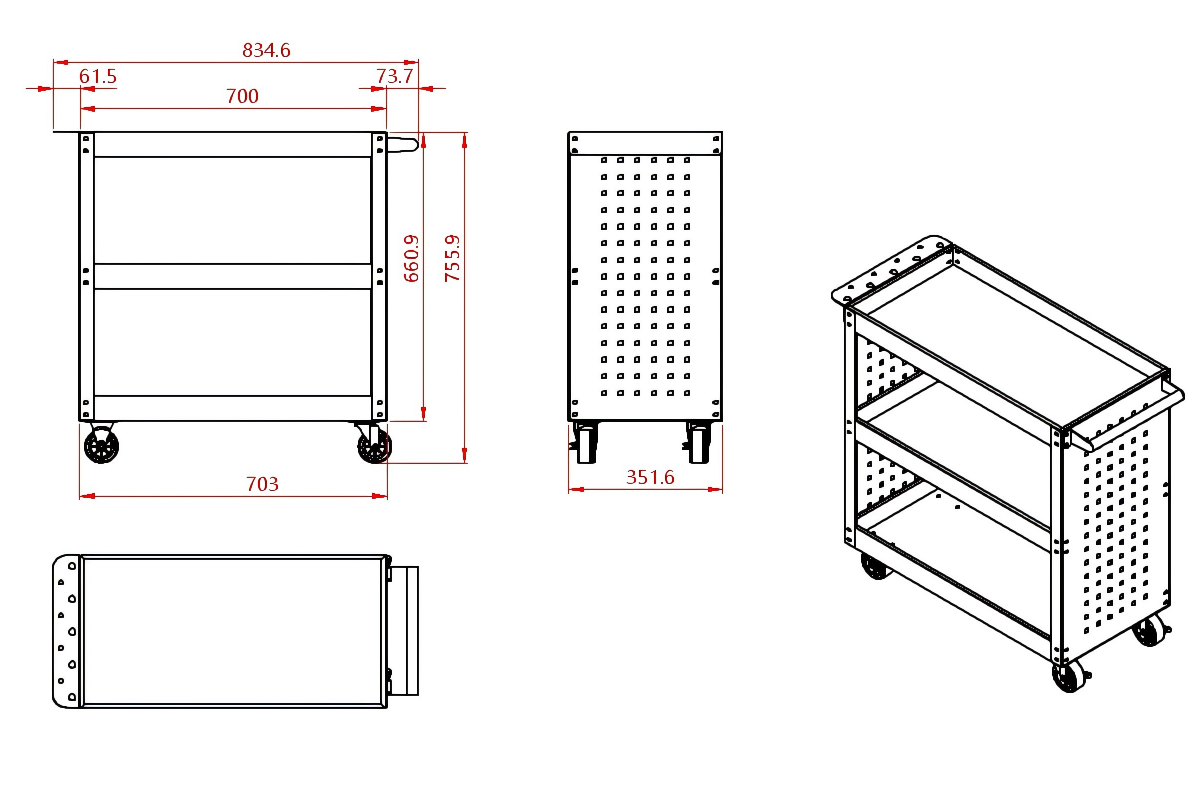 834.6
61.5
73.7
700
660.9
755.9
703
351.6