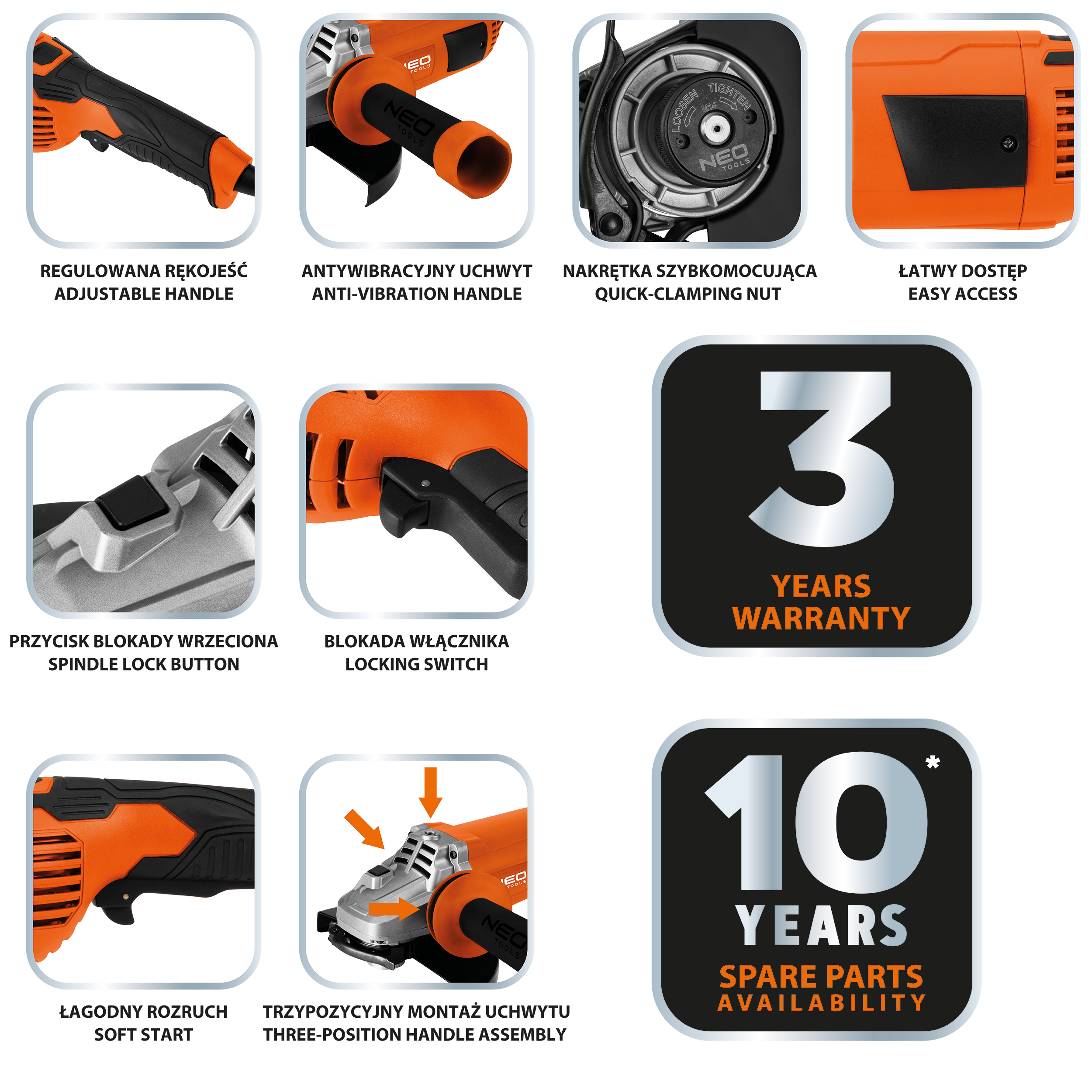 NEO TOOLS

NEO TOOLS

LOOSEN TIGHTEN M14 NEO TOOLS

REGULOWANA RĘKOJEŚĆ
ADJUSTABLE HANDLE

ANTYWIBRACYJNY UCHWYT
ANTI-VIBRATION HANDLE

NAKRĘTKA SZYBKOMOCUJĄCA
QUICK-CLAMPING NUT

ŁATWY DOSTĘP
EASY ACCESS

PRZYCISK BLOKADY WRZECIONA
SPINDLE LOCK BUTTON

BLOKADA WŁĄCZNIKA
LOCKING SWITCH

3
YEARS
WARRANTY

NEO TOOLS

NEO TOOLS

ŁAGODNY ROZRUCH
SOFT START

TRZYPOZYCYJNY MONTAŻ UCHWYTU
THREE-POSITION HANDLE ASSEMBLY

10*
YEARS
SPARE PARTS
AVAILABILITY