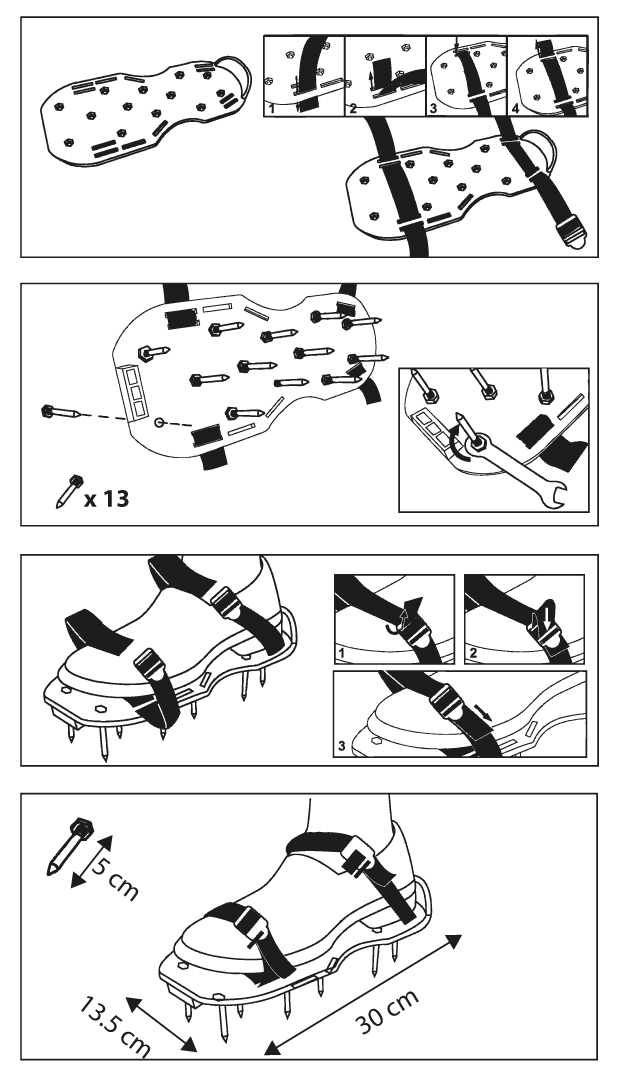 1
2
3
4

x 13

1
2
3

5 cm
13.5 cm
30 cm